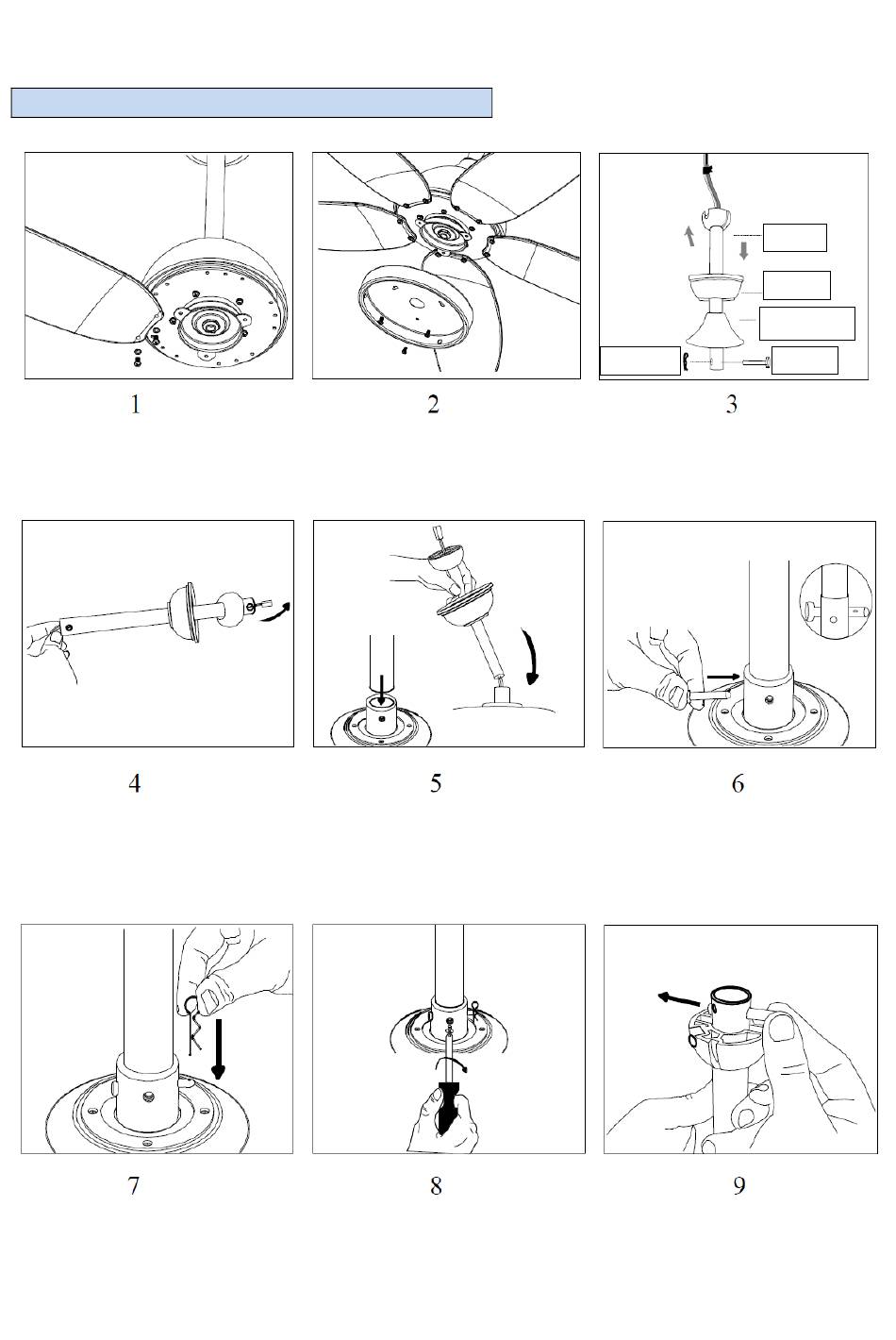 1

2

3

4

5

6

7

8

9