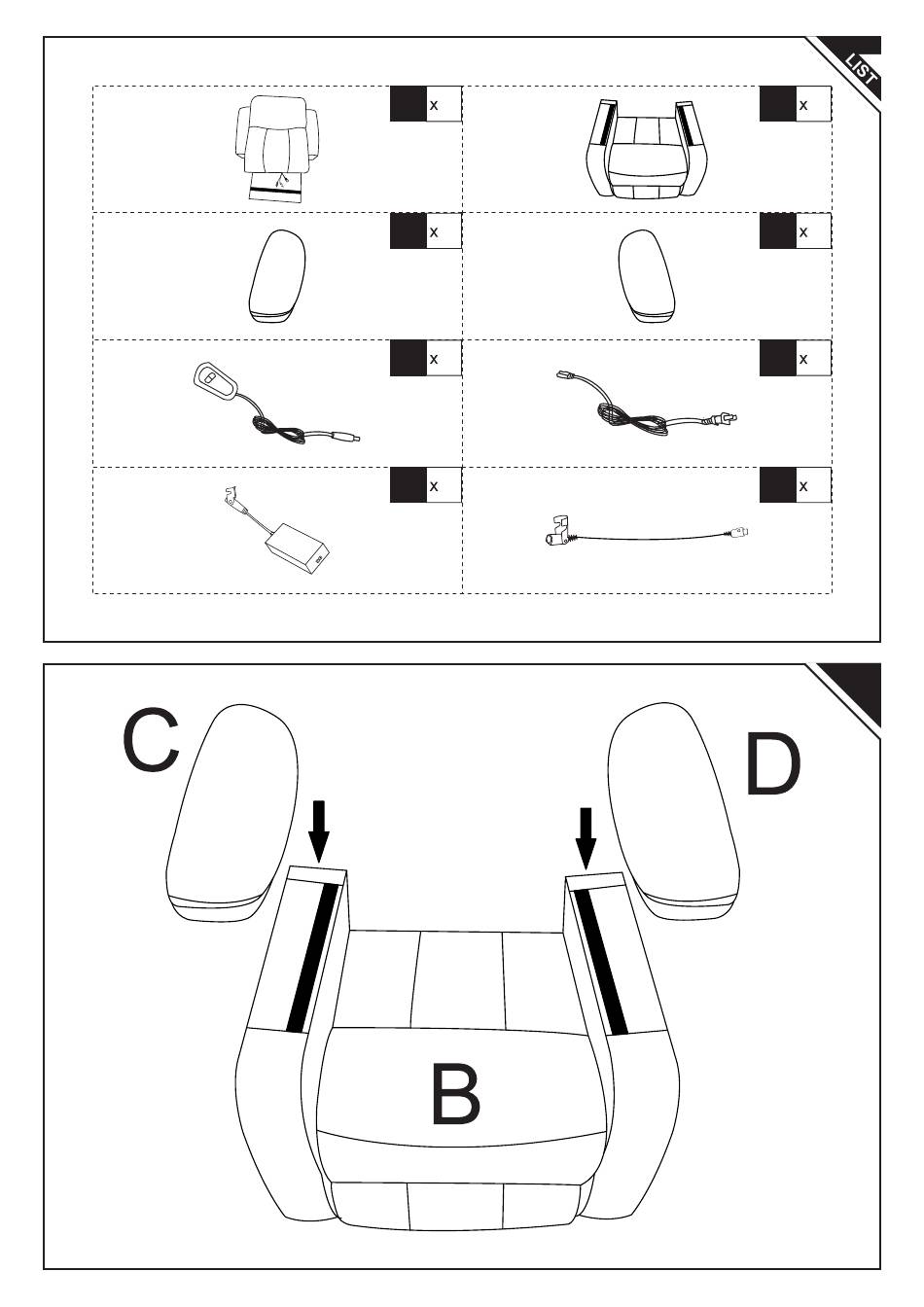 LIST

x

x

x

x

x

x

x

x

C

D

B