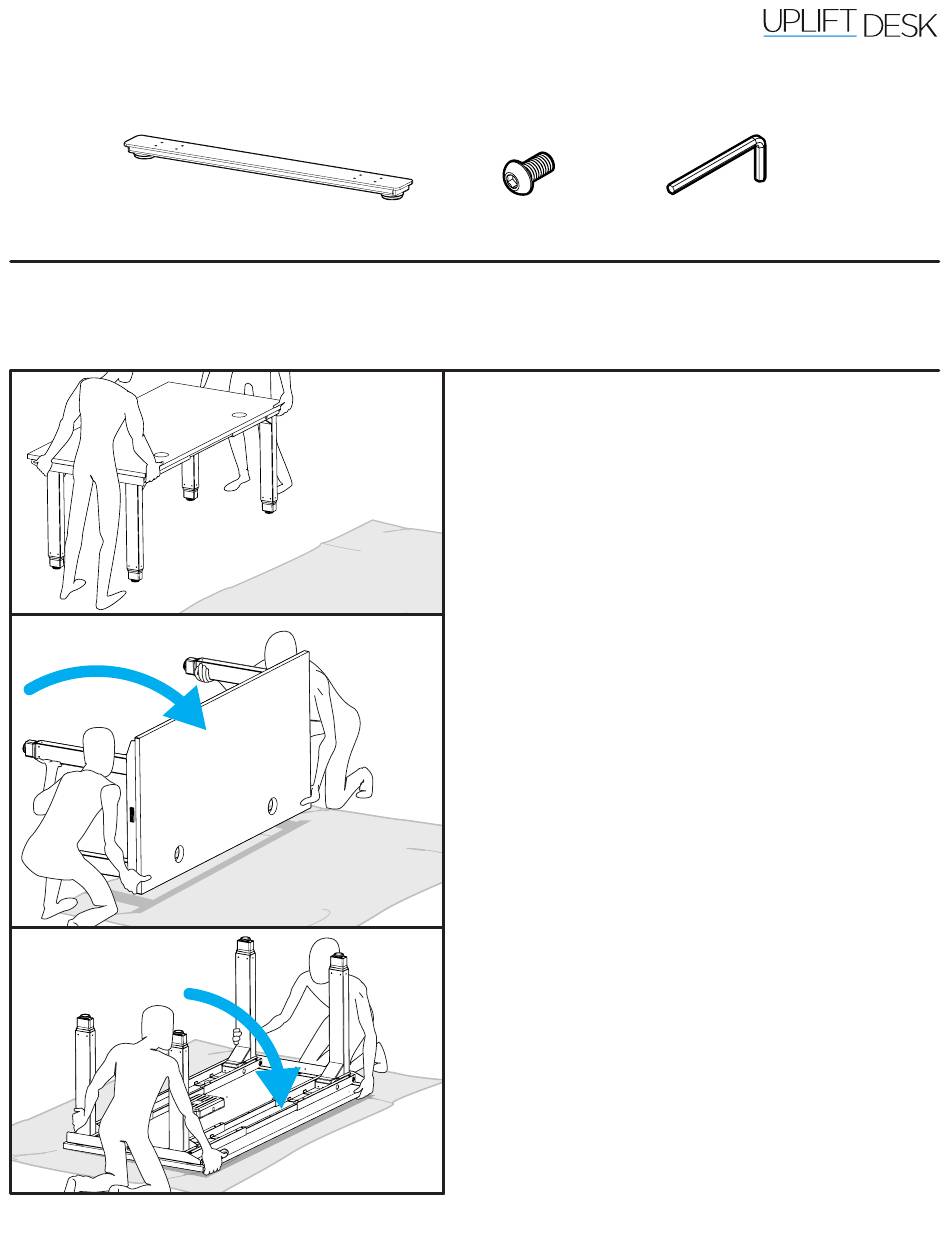 UPLIFT DESK