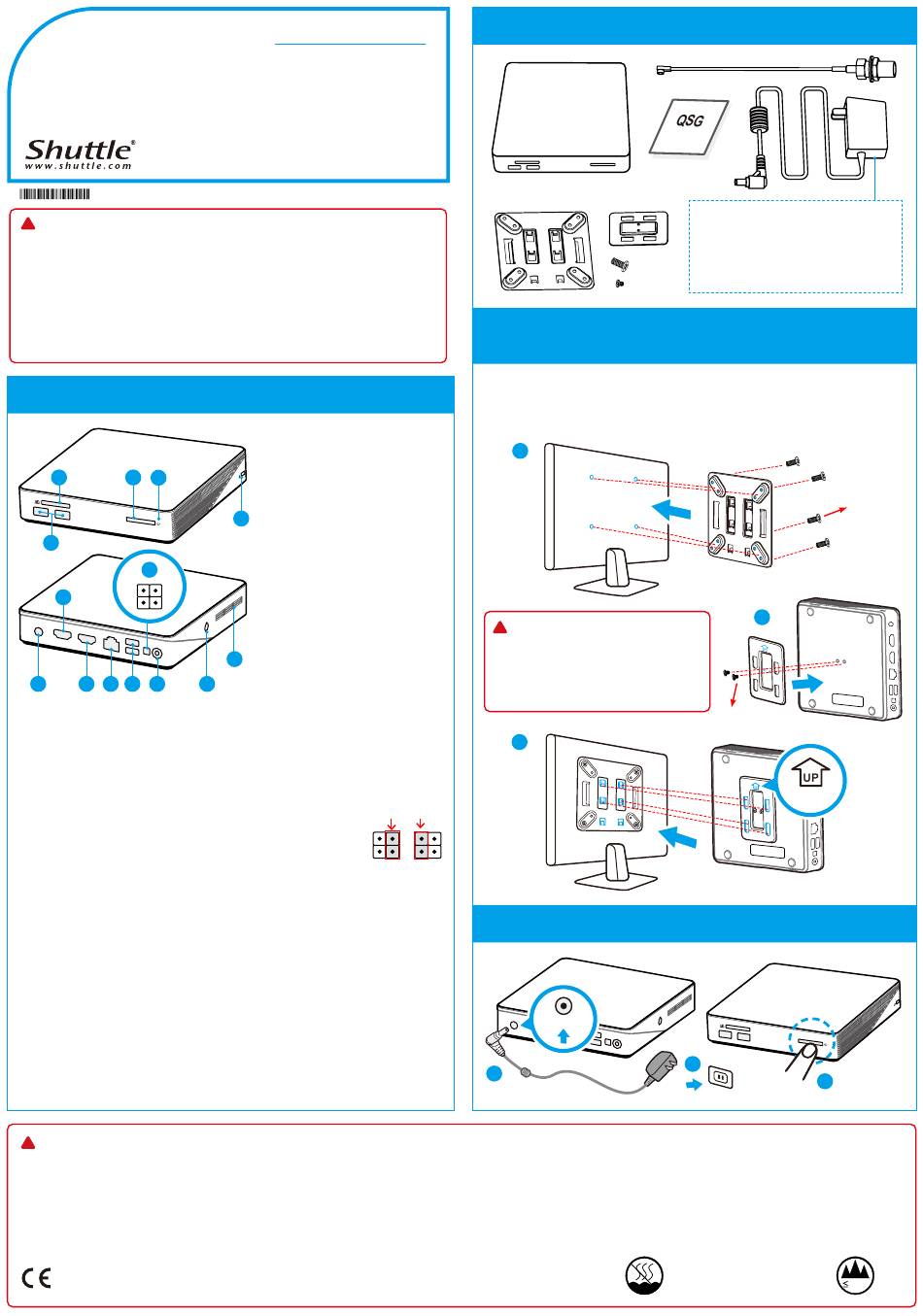 Shuttle®
www.shuttle.com

QSG

UP