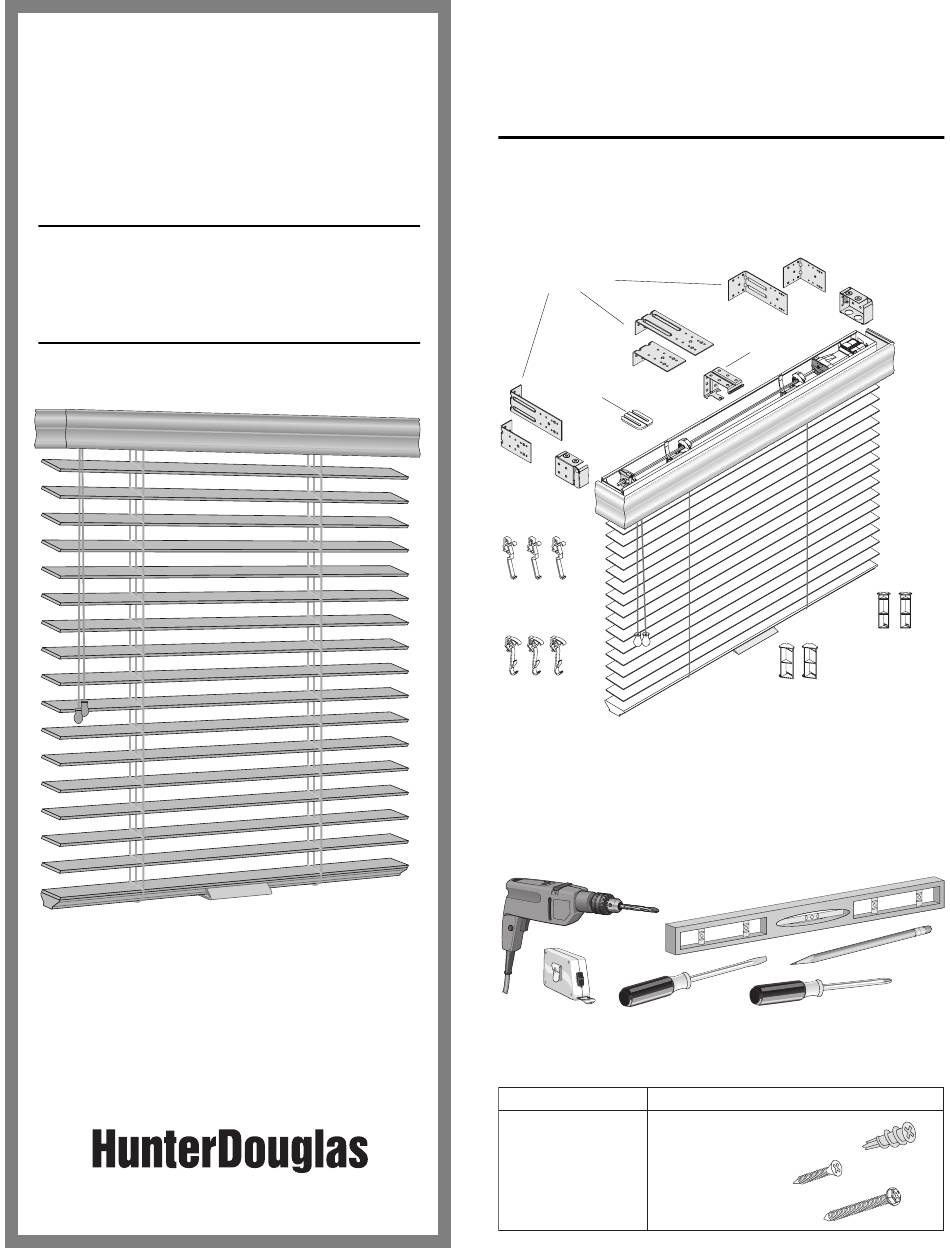 HunterDouglas