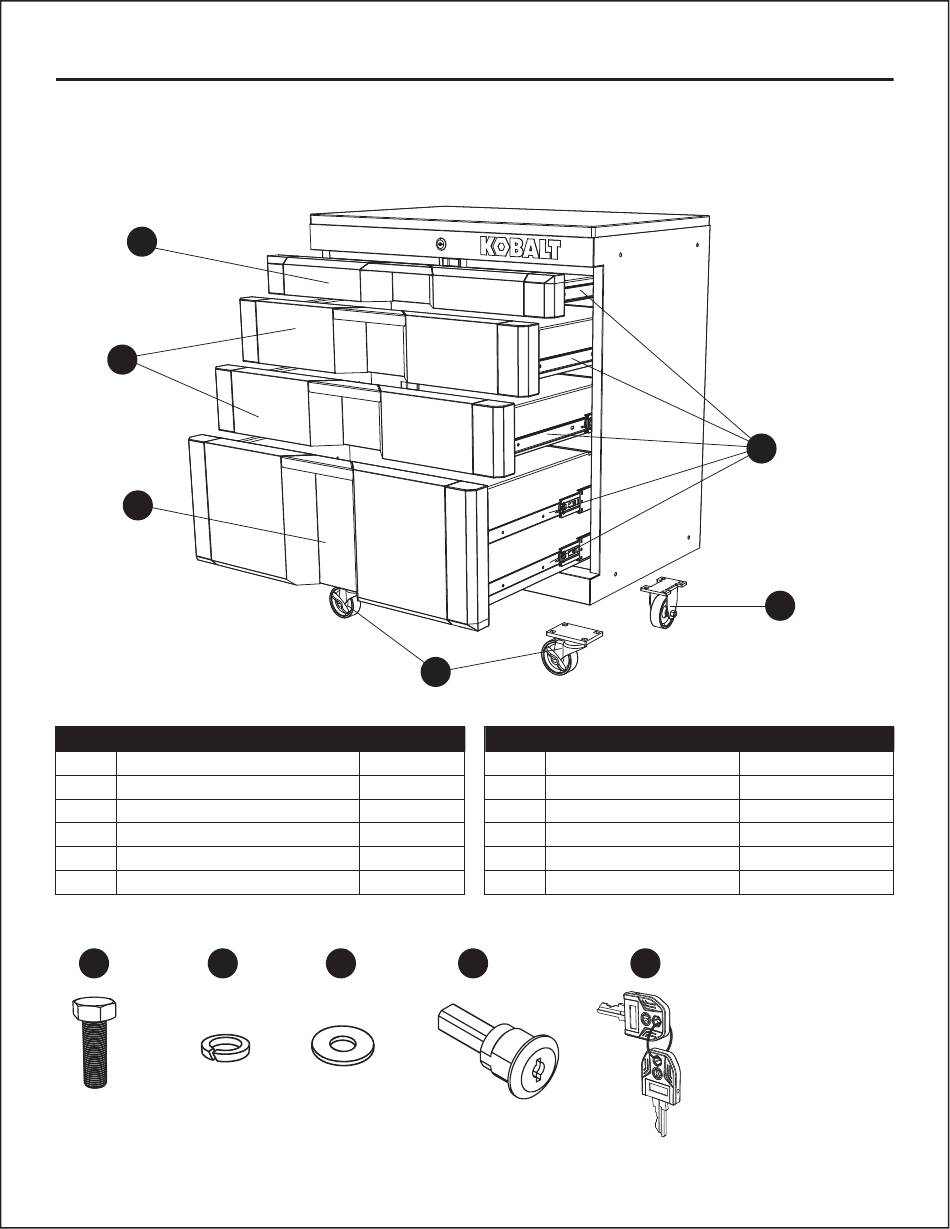 KOBALT