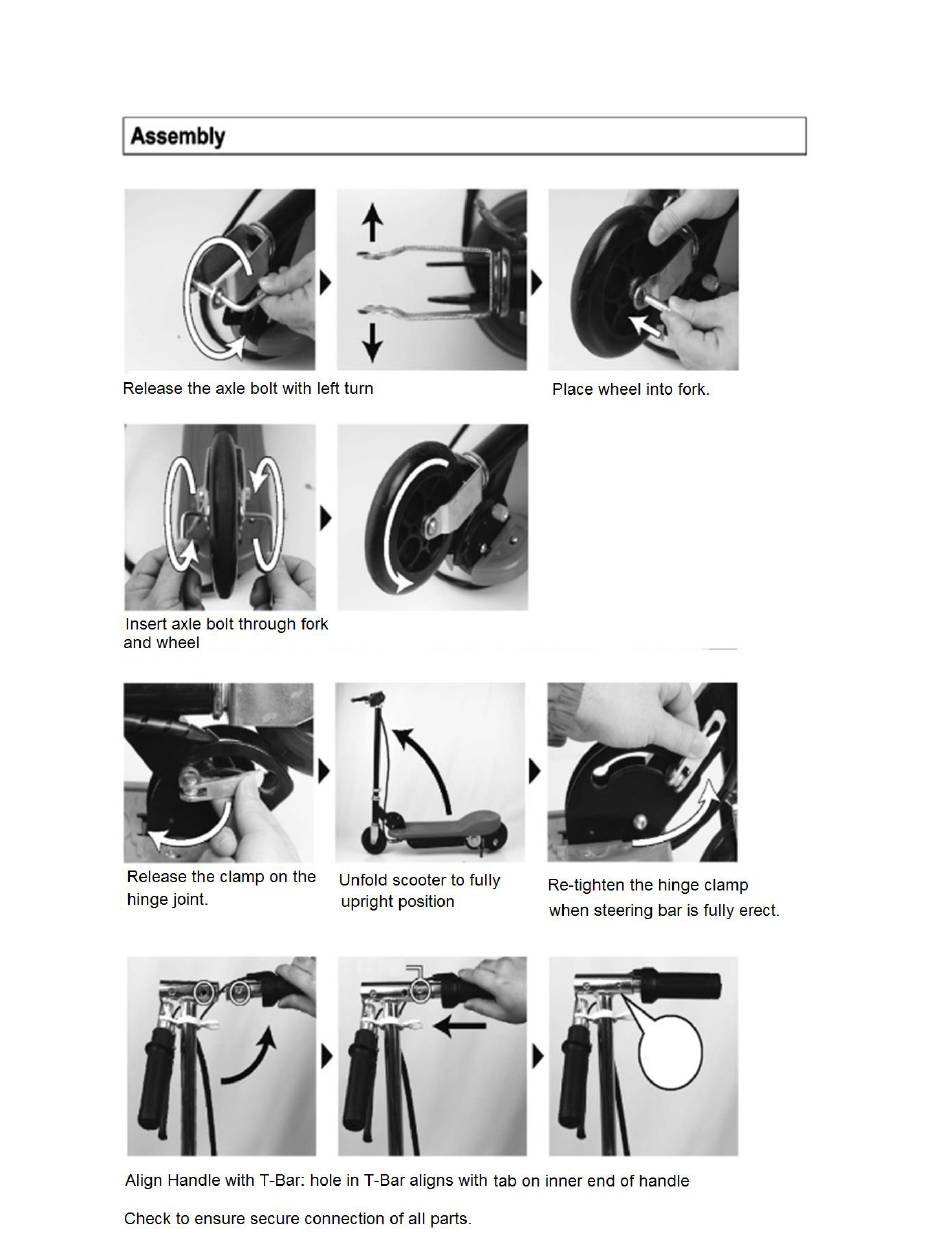 Assembly

Release the axle bolt with left turn

Place wheel into fork.

Insert axle bolt through fork and wheel

Release the clamp on the hinge joint.

Unfold scooter to fully upright position

Re-tighten the hinge clamp when steering bar is fully erect.

Align Handle with T-Bar: hole in T-Bar aligns with tab on inner end of handle

Check to ensure secure connection of all parts.