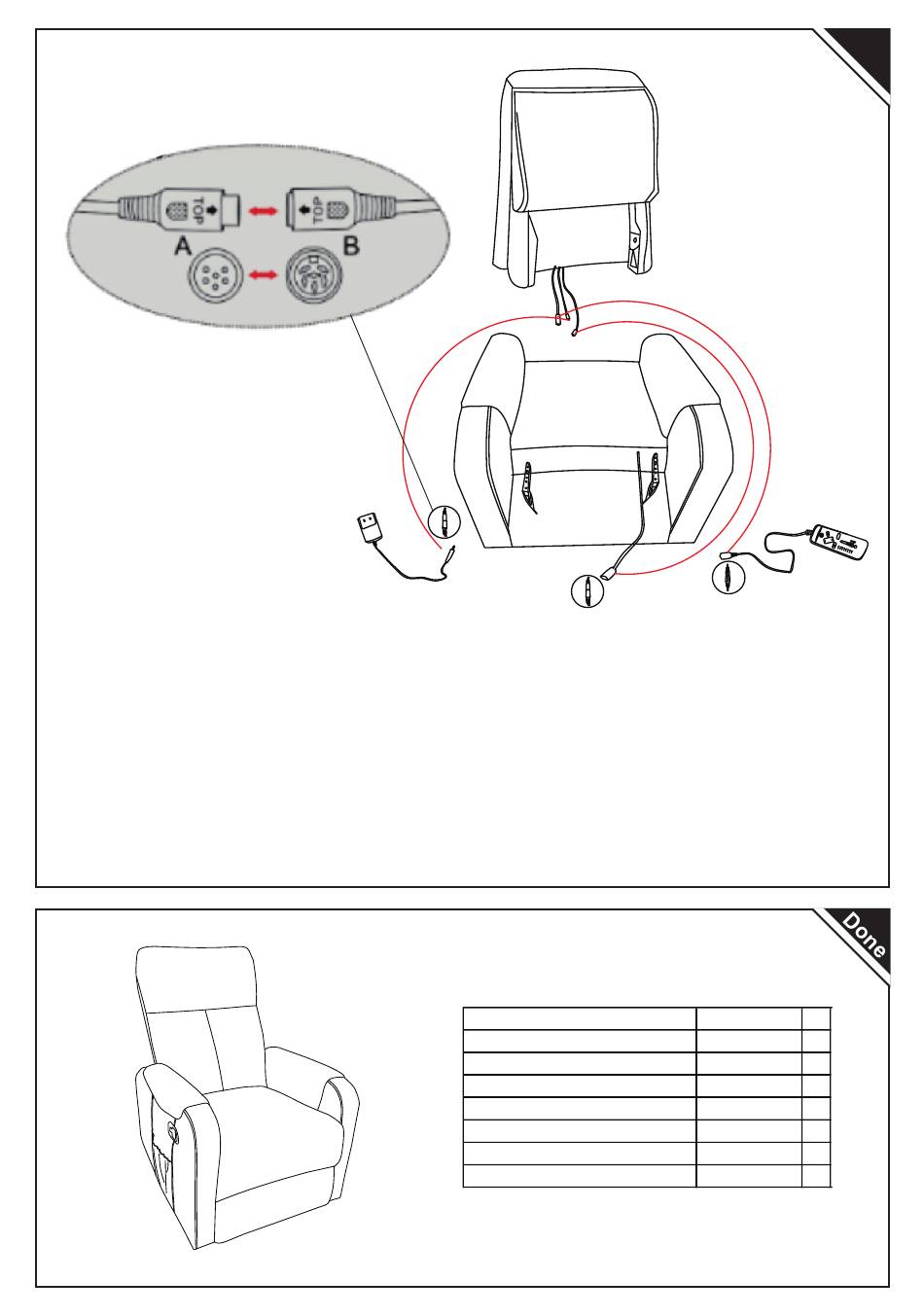 TOP
TOP
A
B

Done