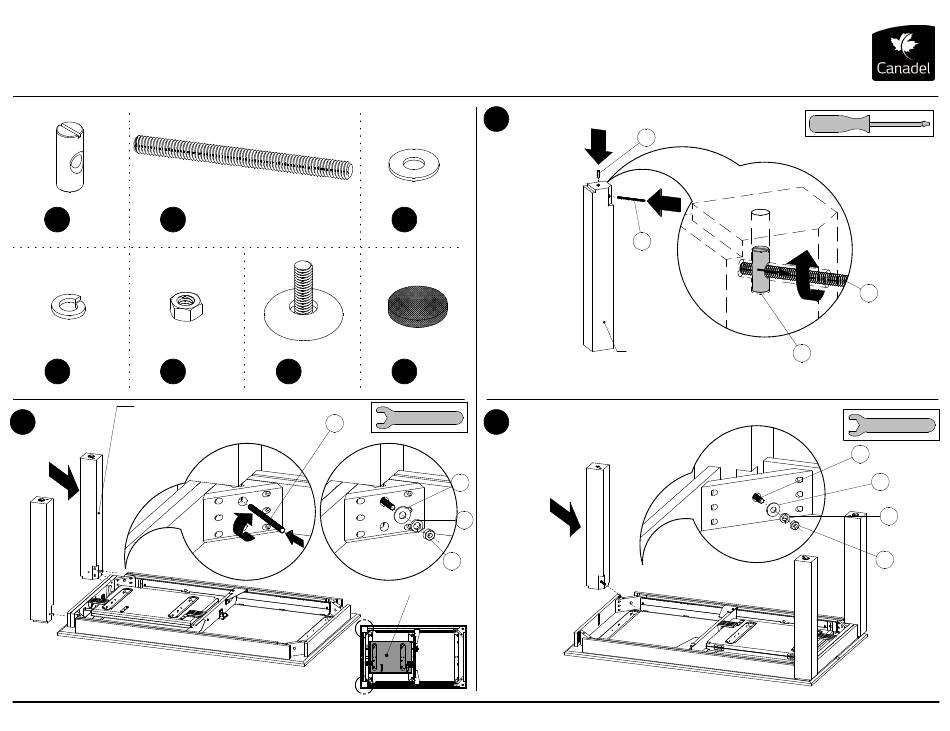 Canadel