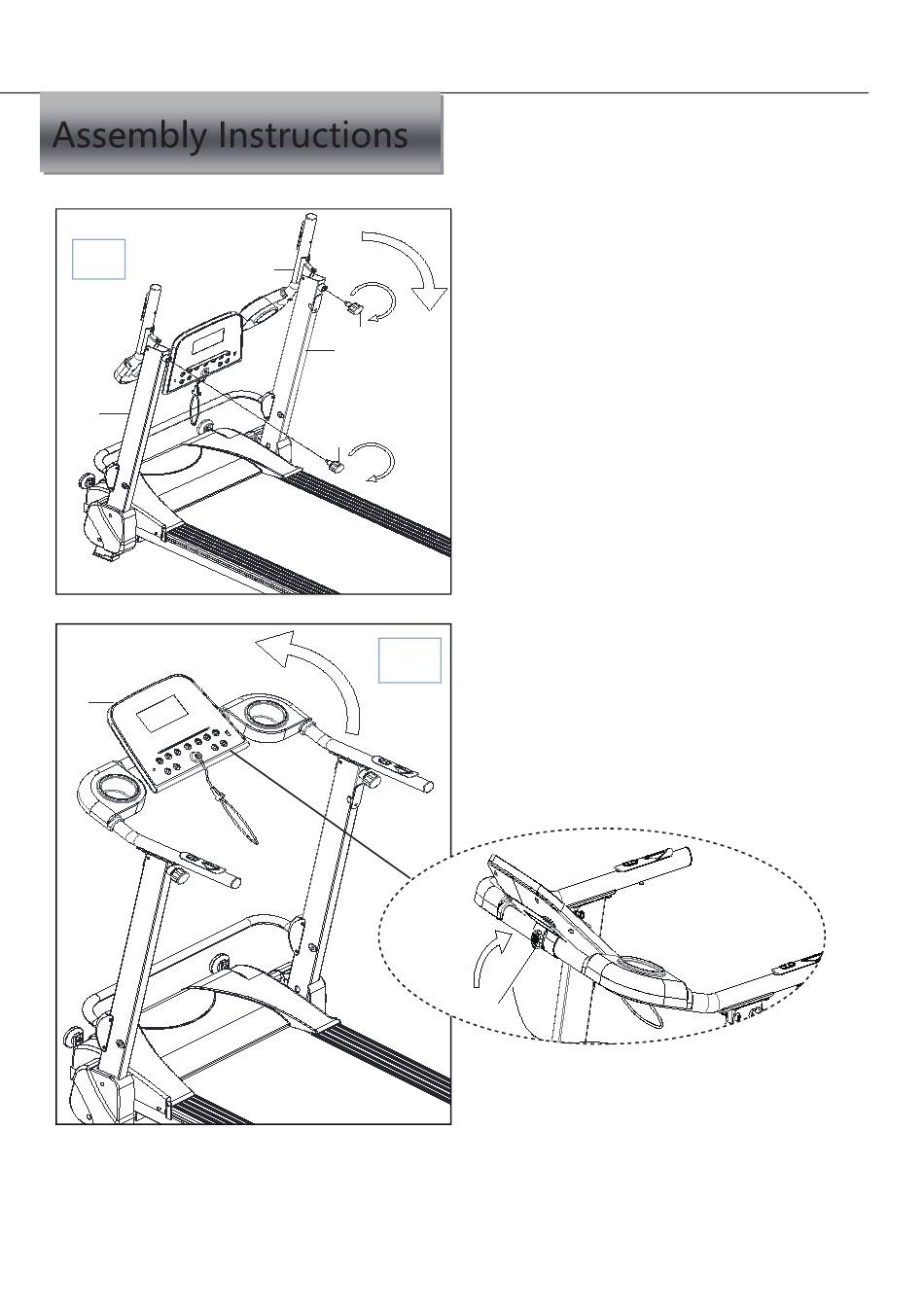 Assembly Instructions