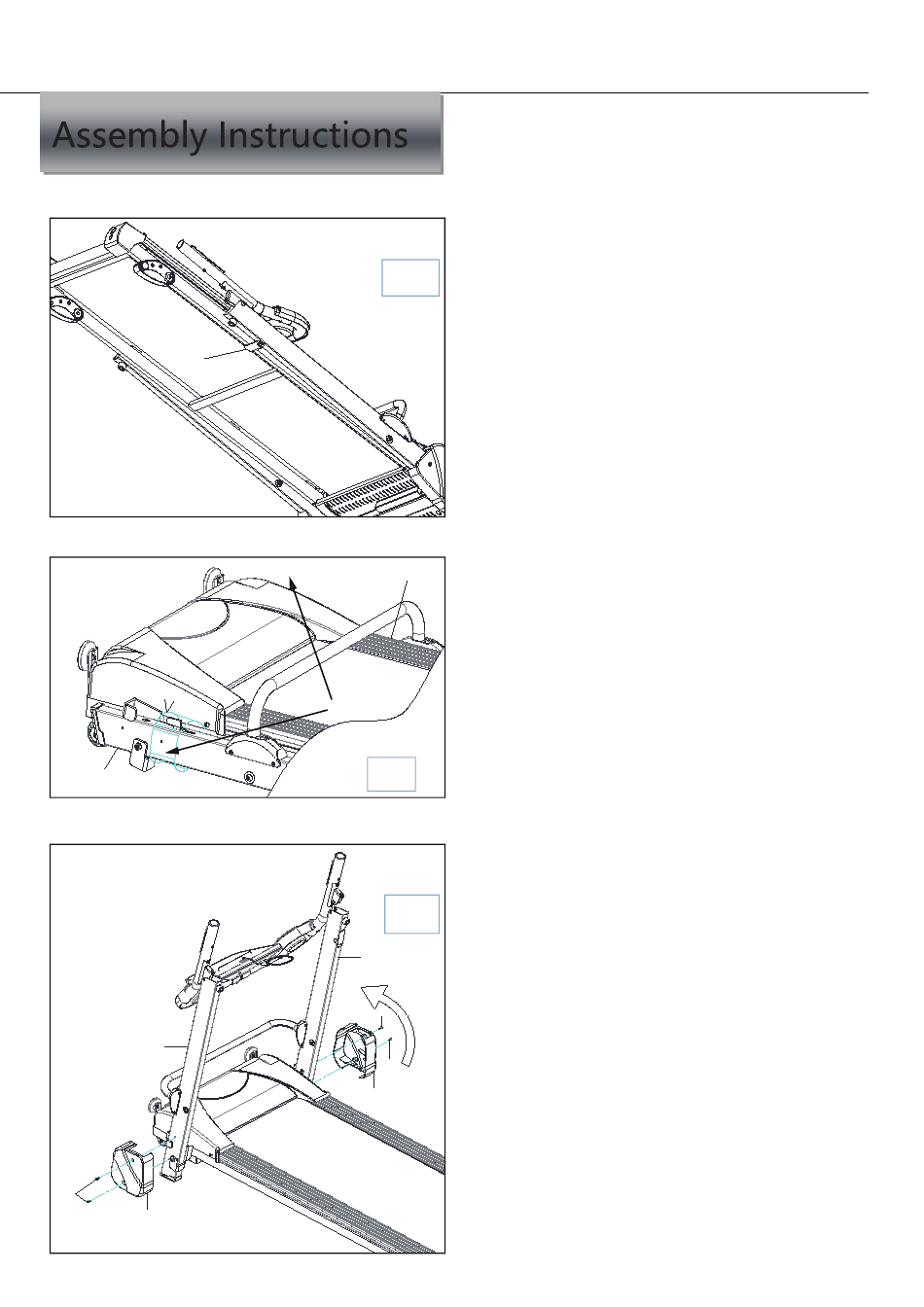 Assembly Instructions