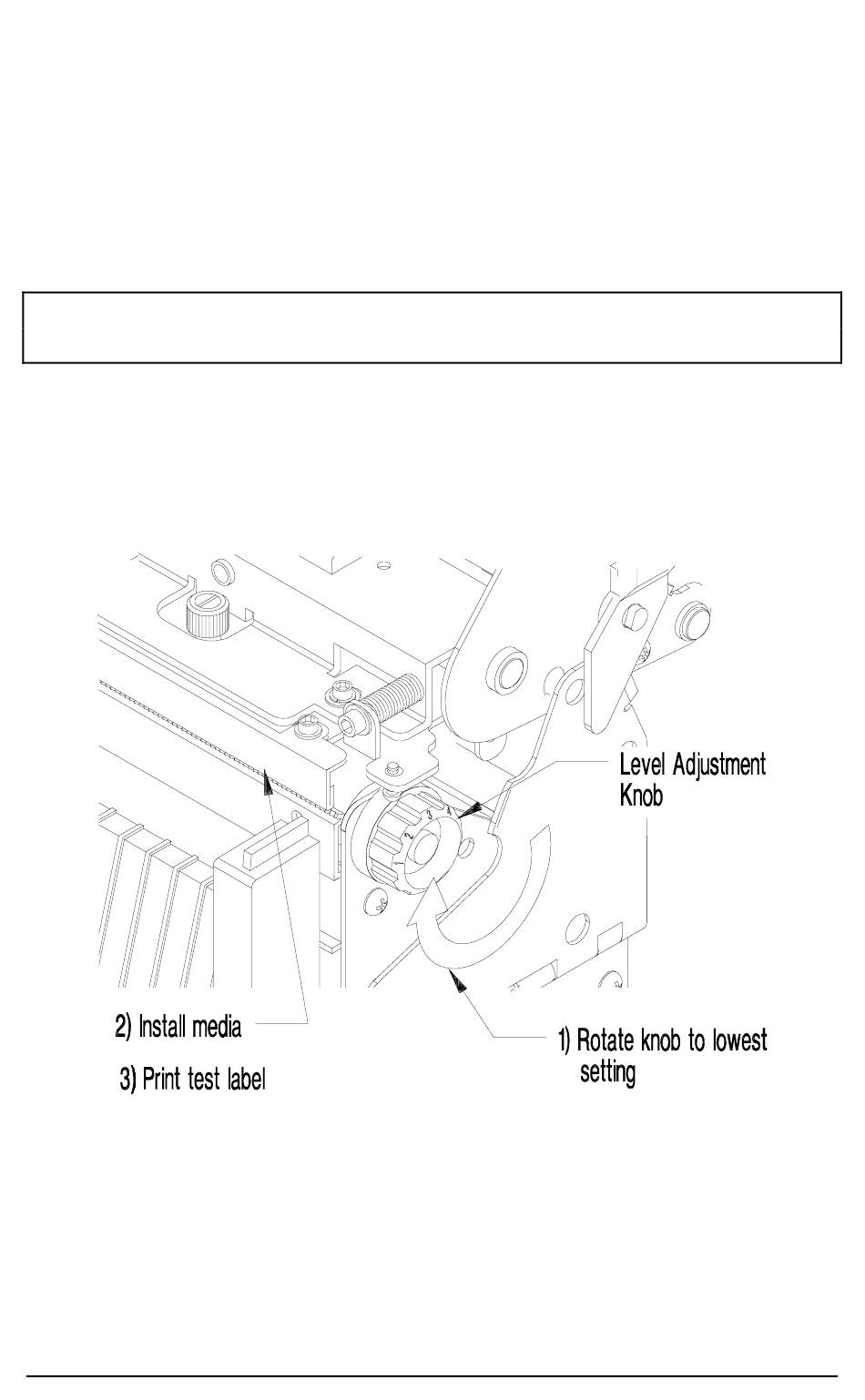 Level Adjustment Knob

2) Install media

3) Print test label

1) Rotate knob to lowest setting