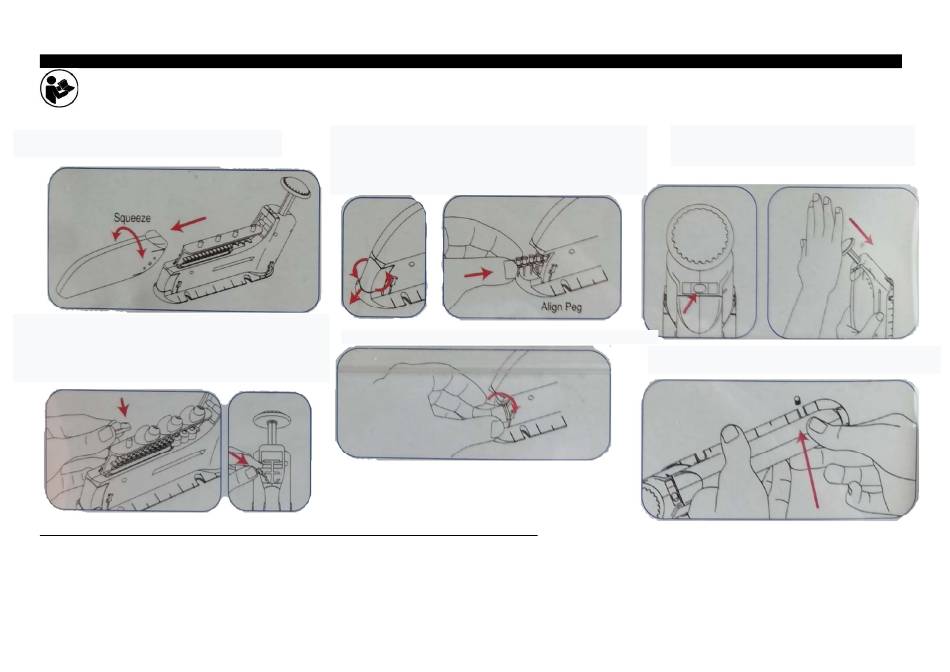 Squeeze

Align Peg