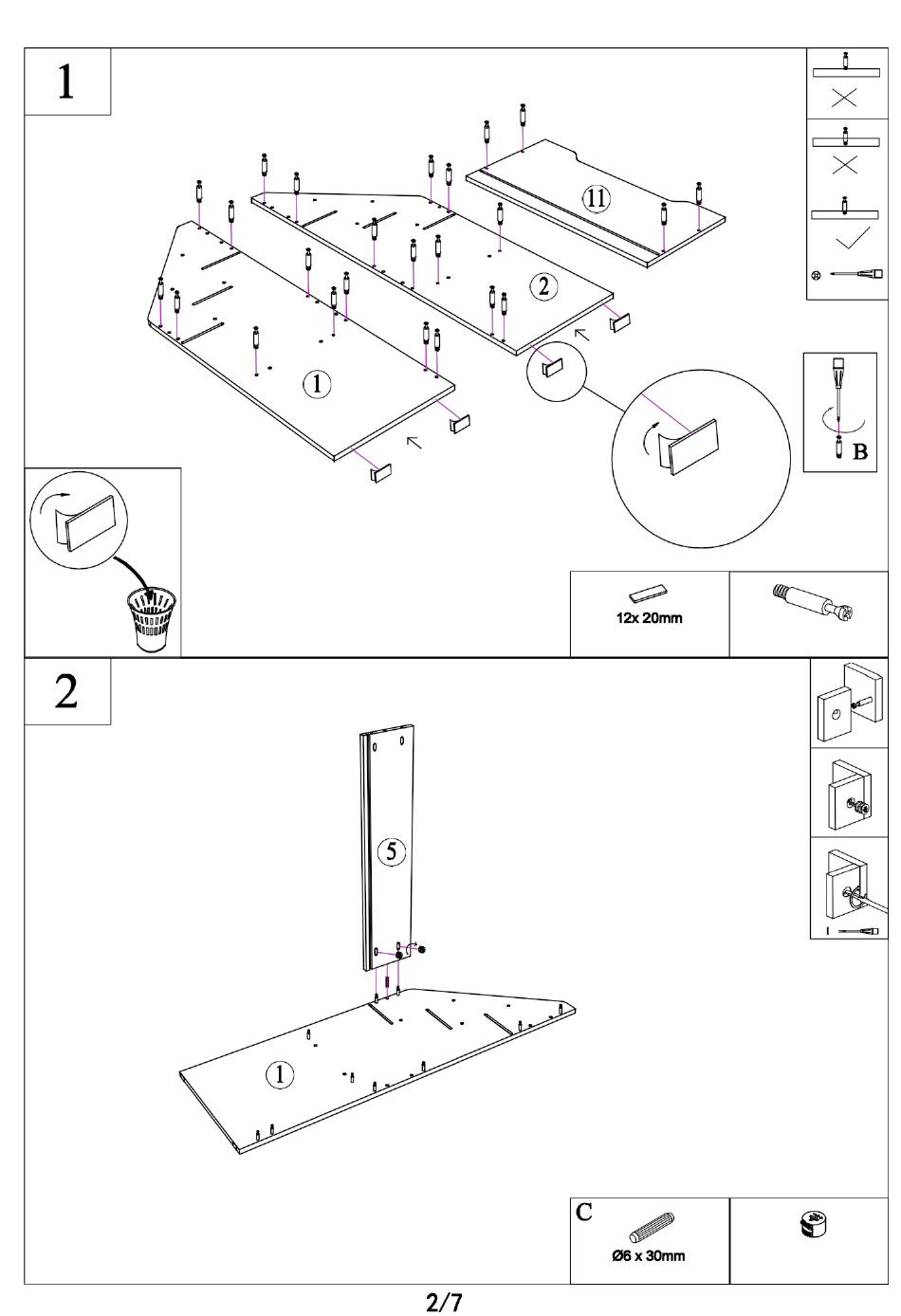 1

11

2

1

B

12x 20mm

2

5

1

C

Ø6 x 30mm

2/7