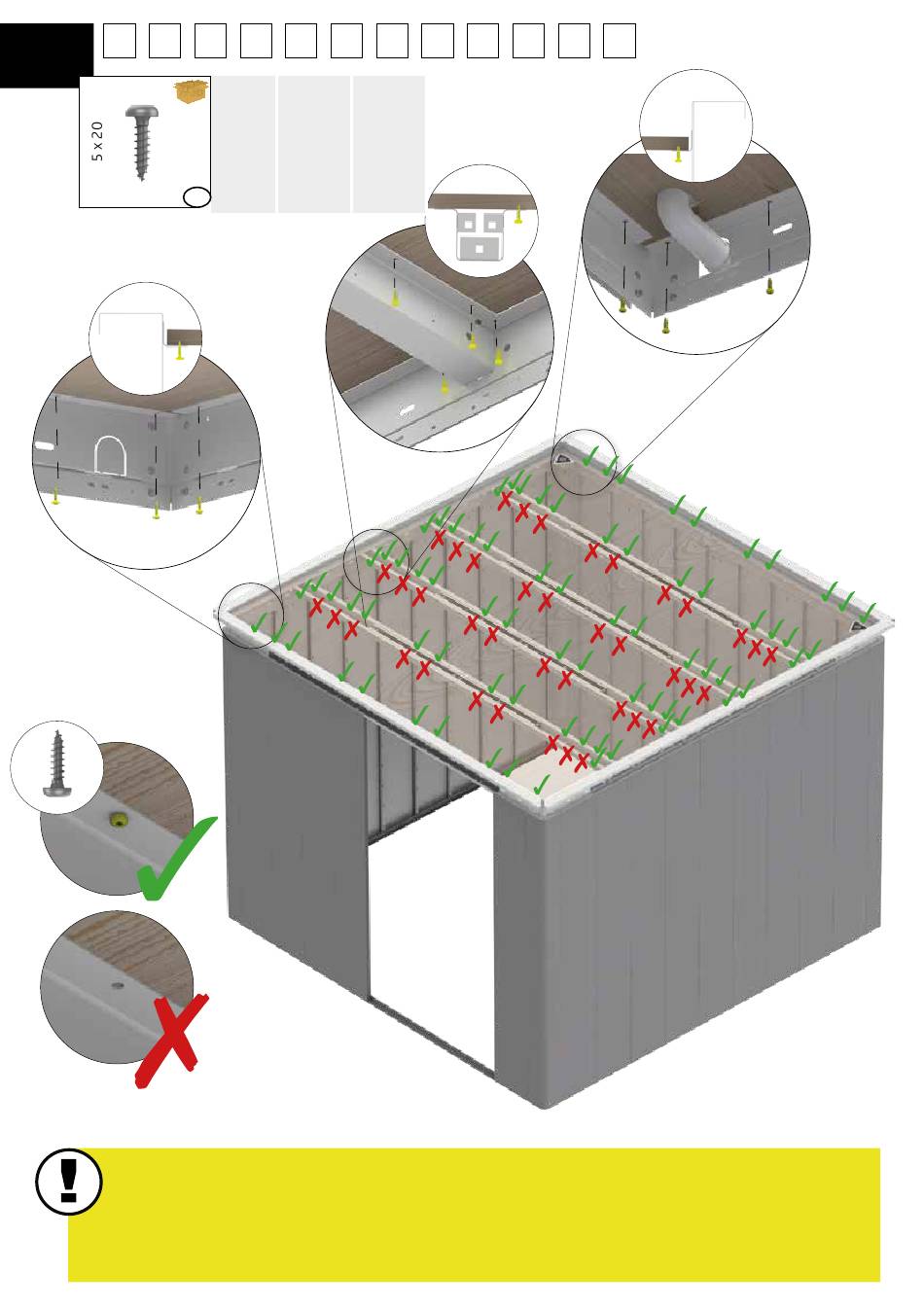 5 x 20