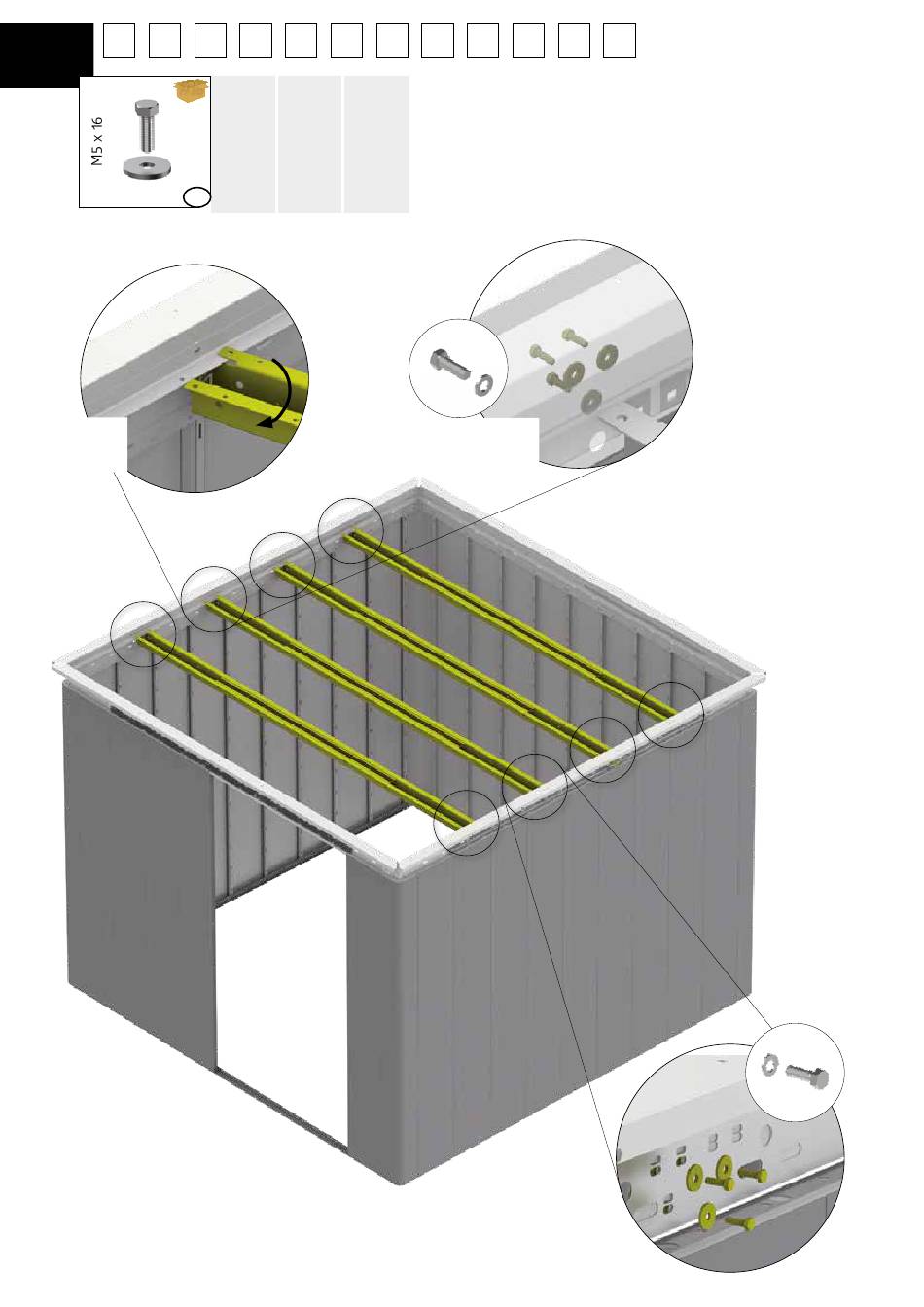 M5 x 16