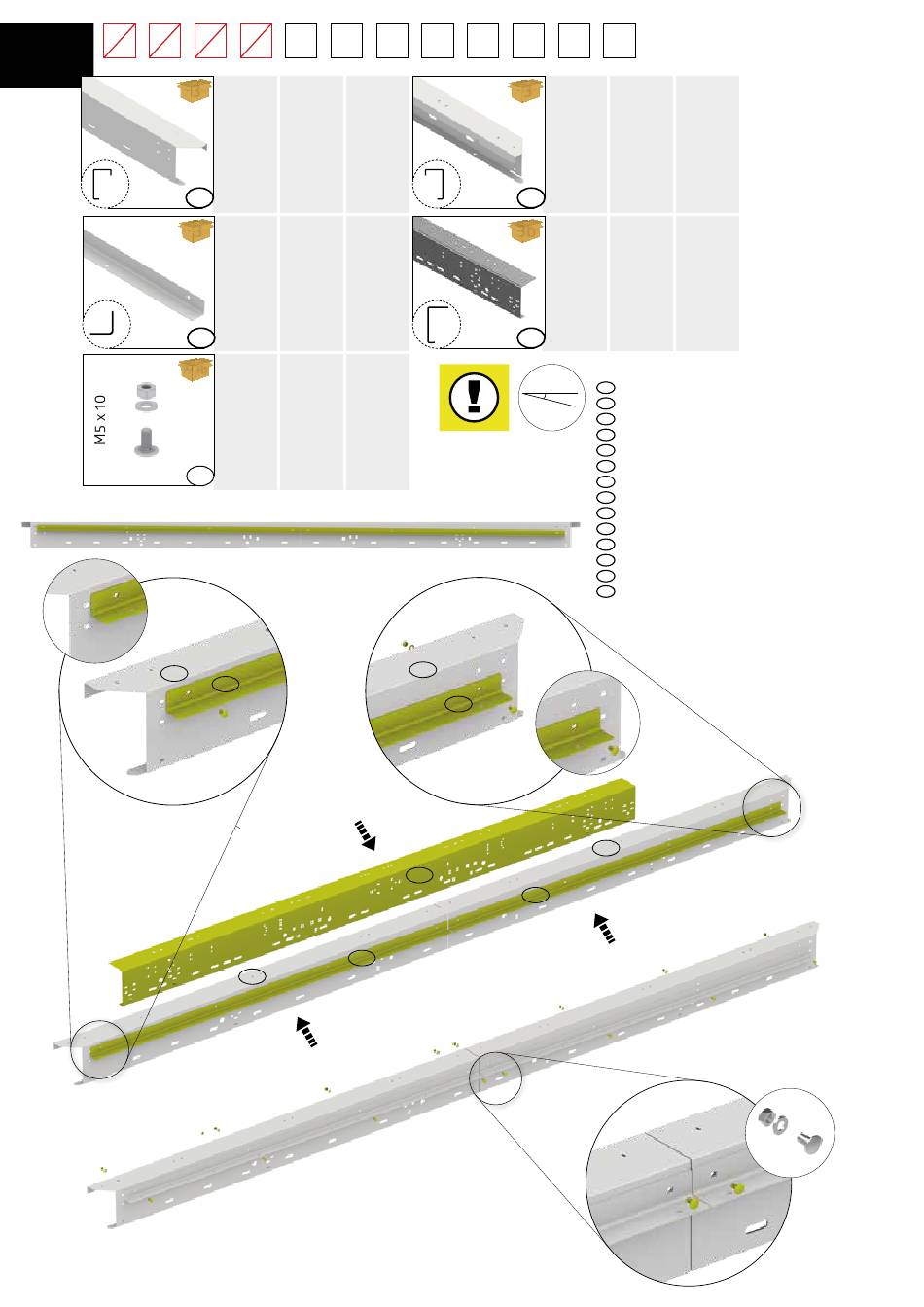 M5 x 10