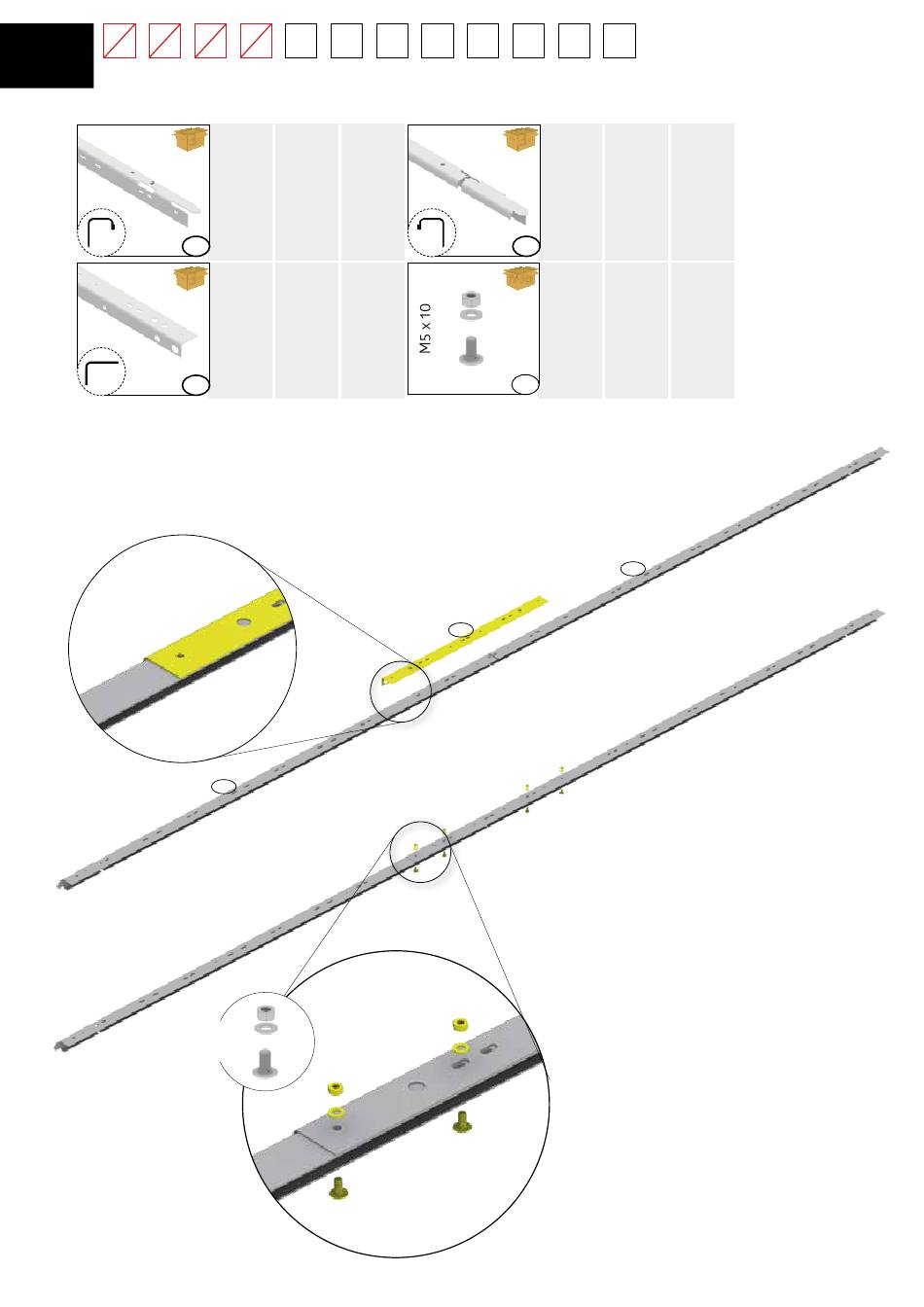 M5 x 10