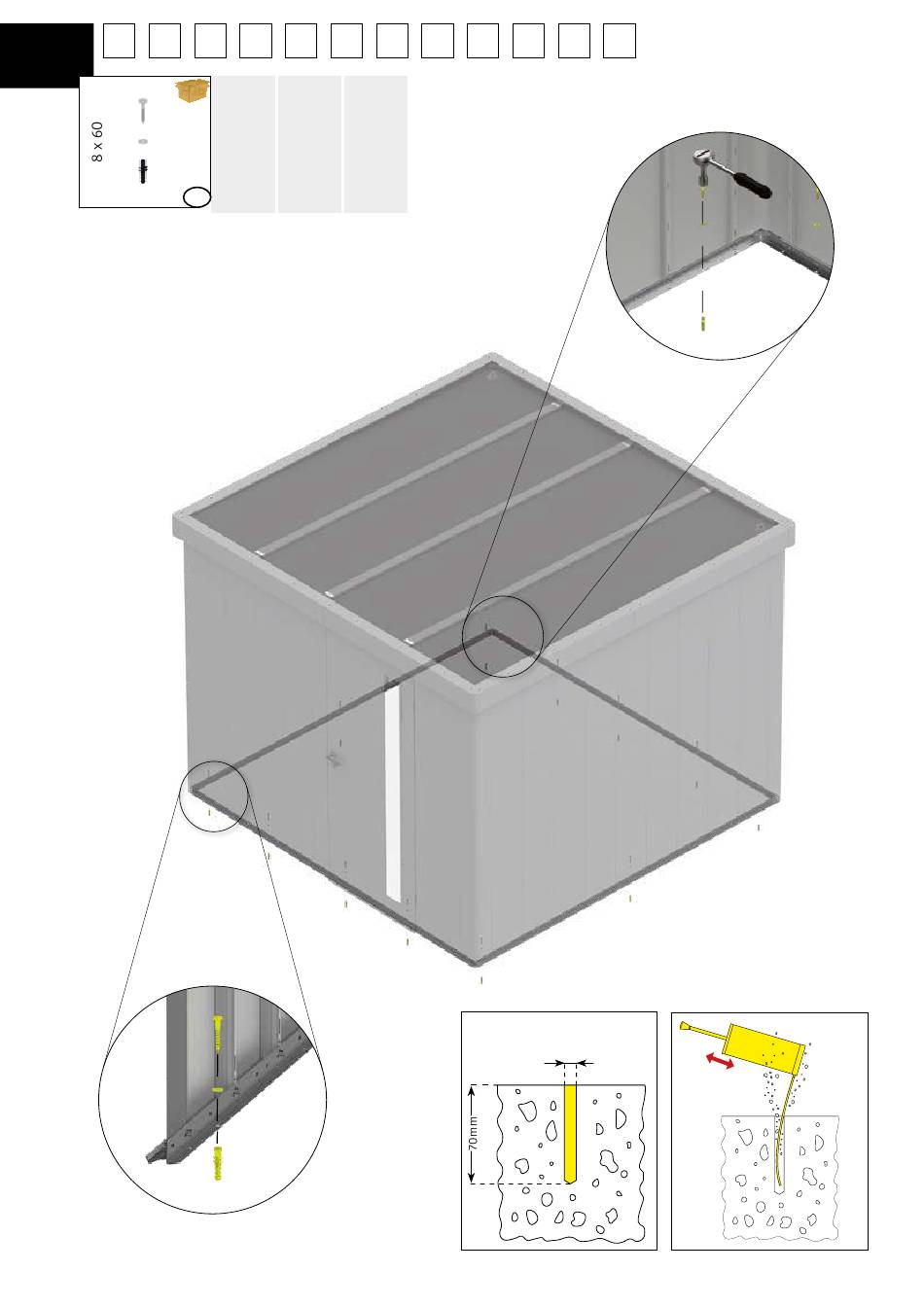 8 x 60

70mm