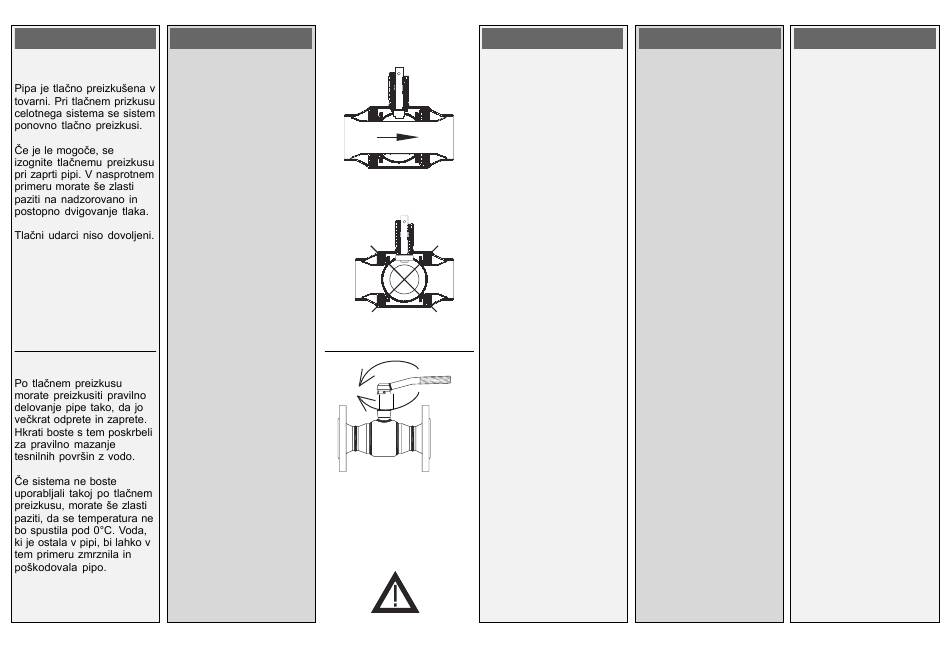 Pipa je tlačno preizkušena v tovarni. Pri tlačnem prizkusu celotnega sistema se sistem ponovno tlačno preizkusi.

Če je le mogoče, se izognite tlačnemu preizkusu pri zaprti pipi. V nasprotnem primeru morate še zlasti paziti na nadzorovano in postopno dvigovanje tlaka.

Tlačni udarci niso dovoljeni.

Po tlačnem preizkusu morate preizkusiti pravilno delovanje pipe tako, da jo večkrat odprete in zaprete. Hkrati boste s tem poskrbeli za pravilno mazanje tesnilnih površin z vodo.

Če sistema ne boste uporabljali takoj po tlačnem preizkusu, morate še zlasti paziti, da se temperatura ne bo spustila pod 0°C. Voda, ki je ostala v pipi, bi lahko v tem primeru zmrznila in poškodovala pipo.