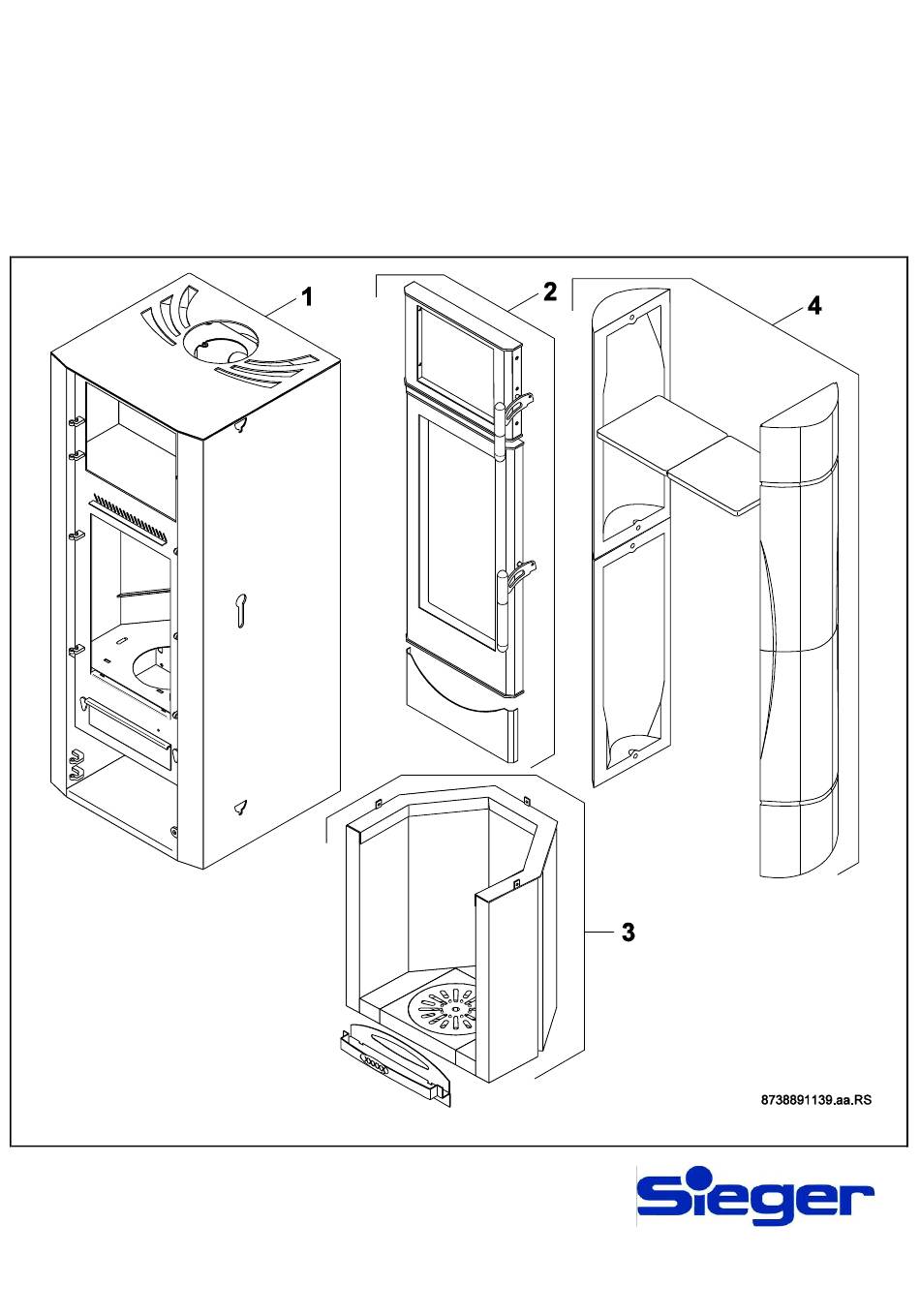 1

2

4

3

8738891139.aa.RS

Sieger