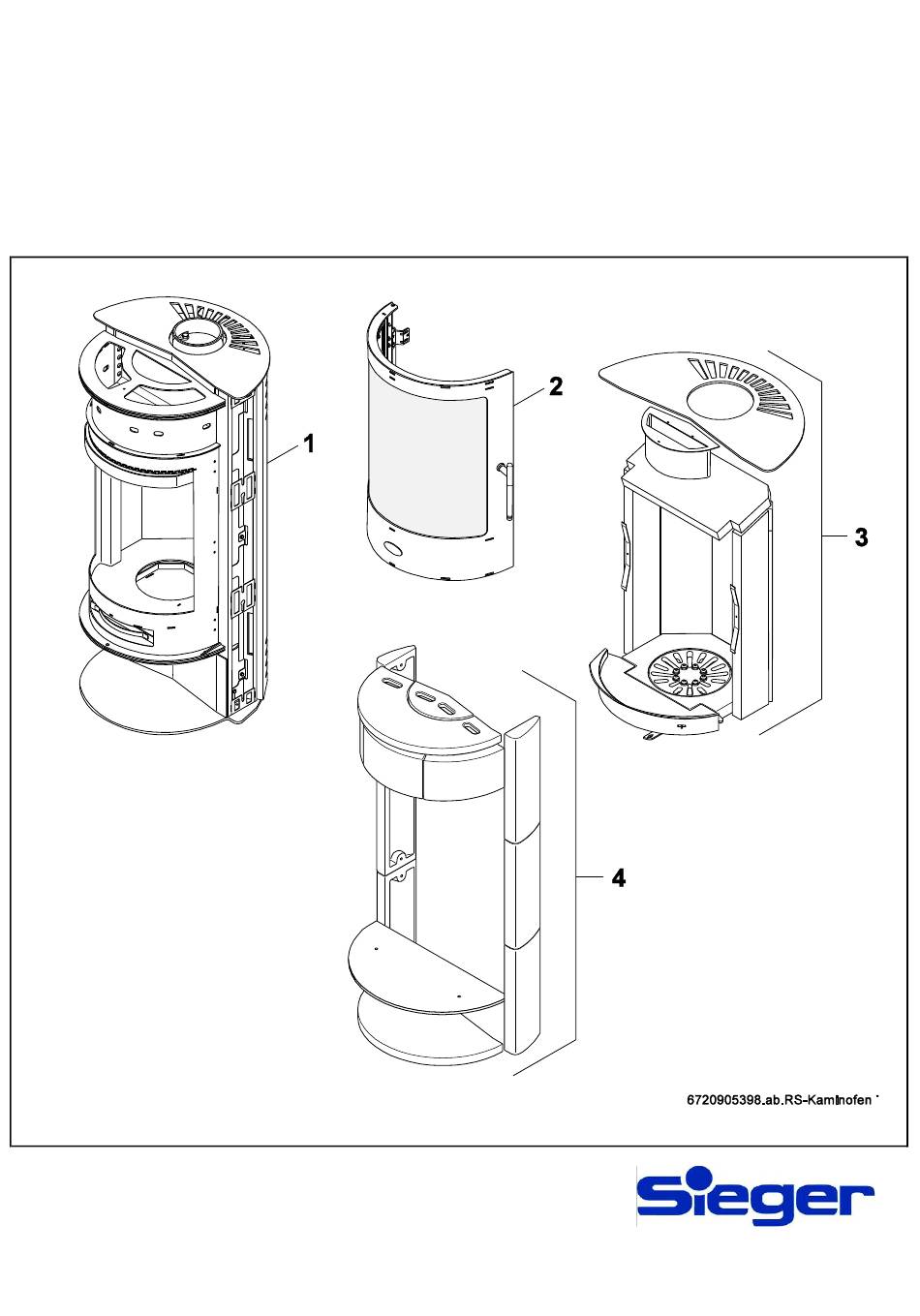 1

2

3

4

6720905398.ab.RS-Kaminofen

Sieger