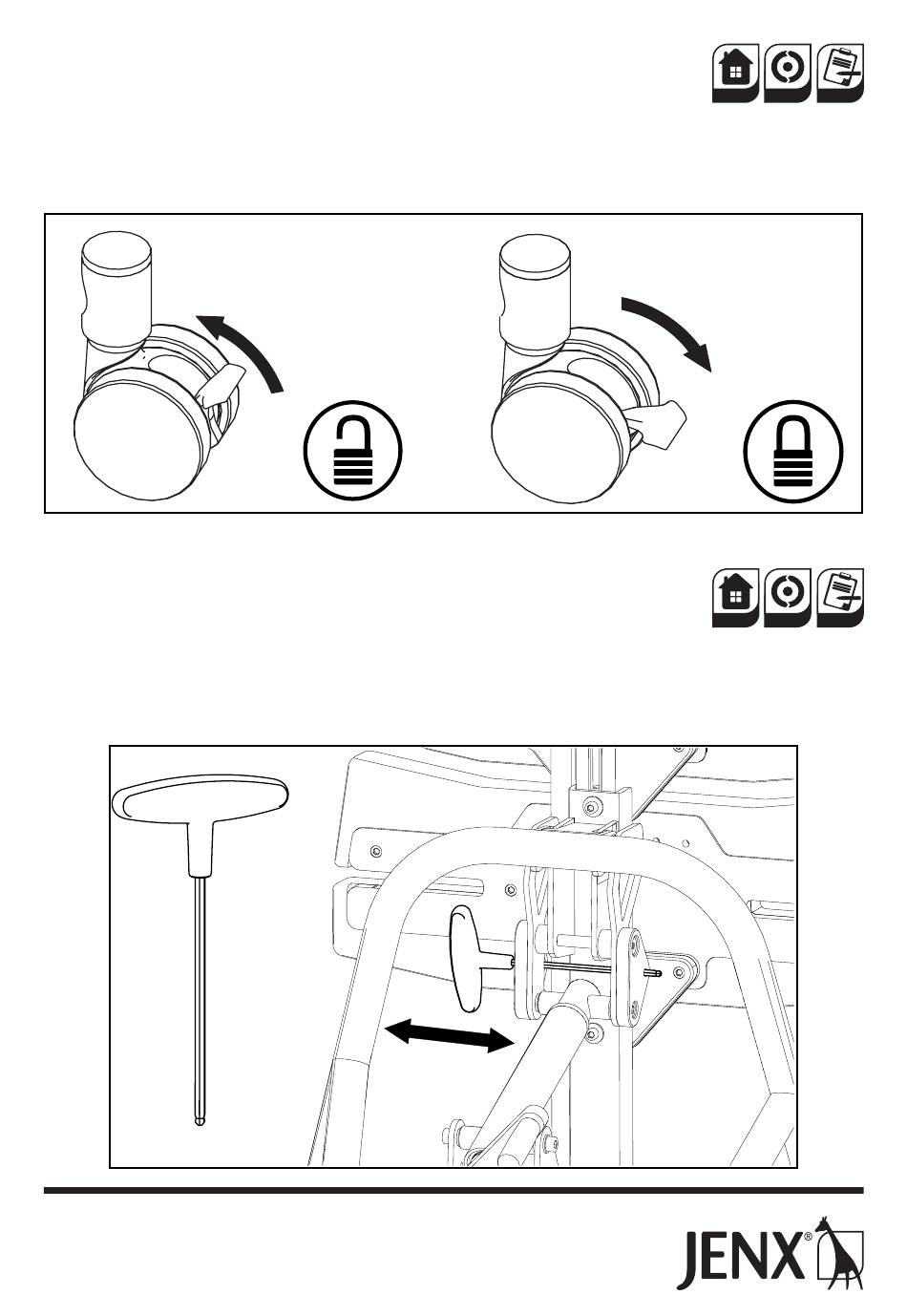 JENX®