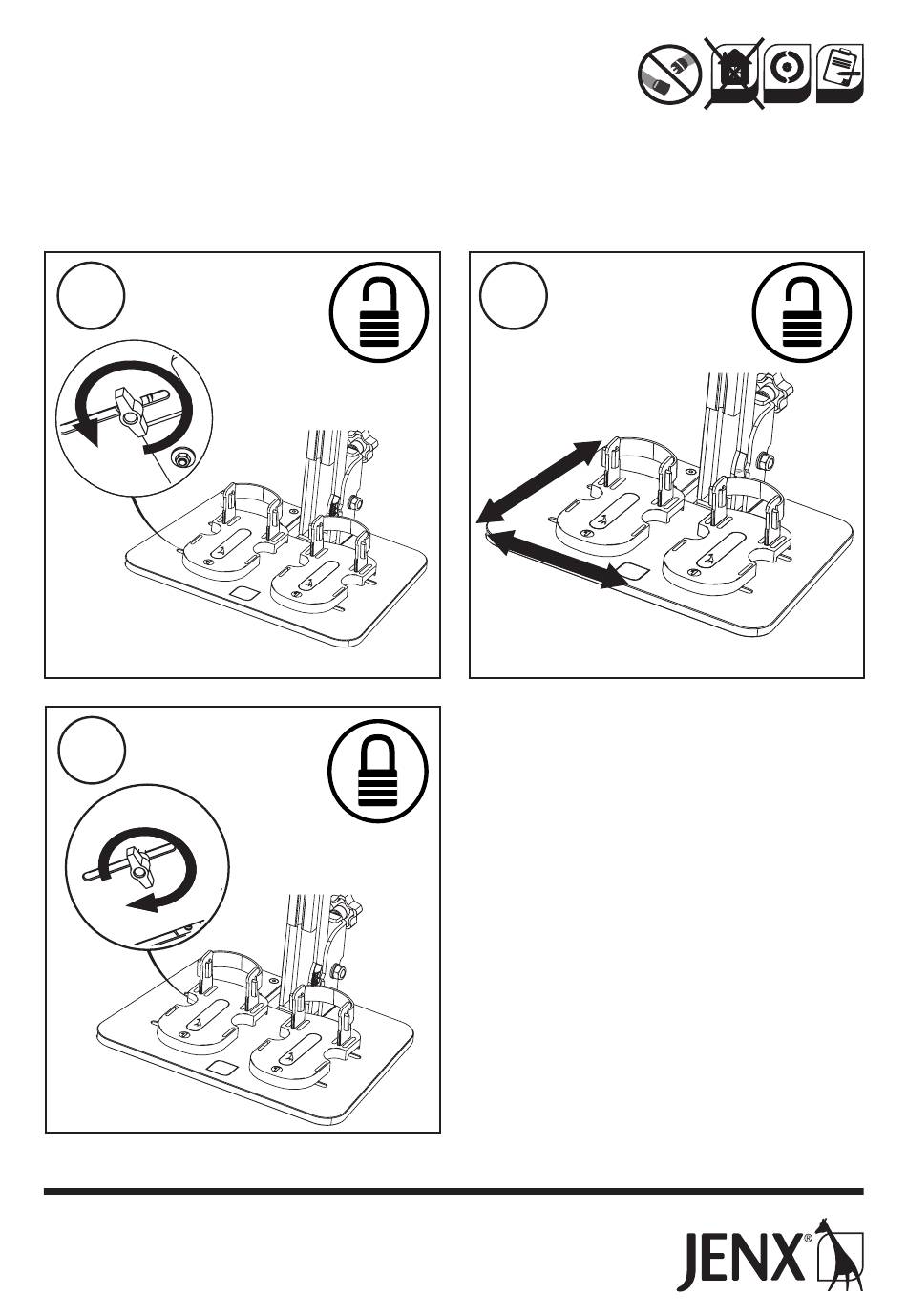 JENX®