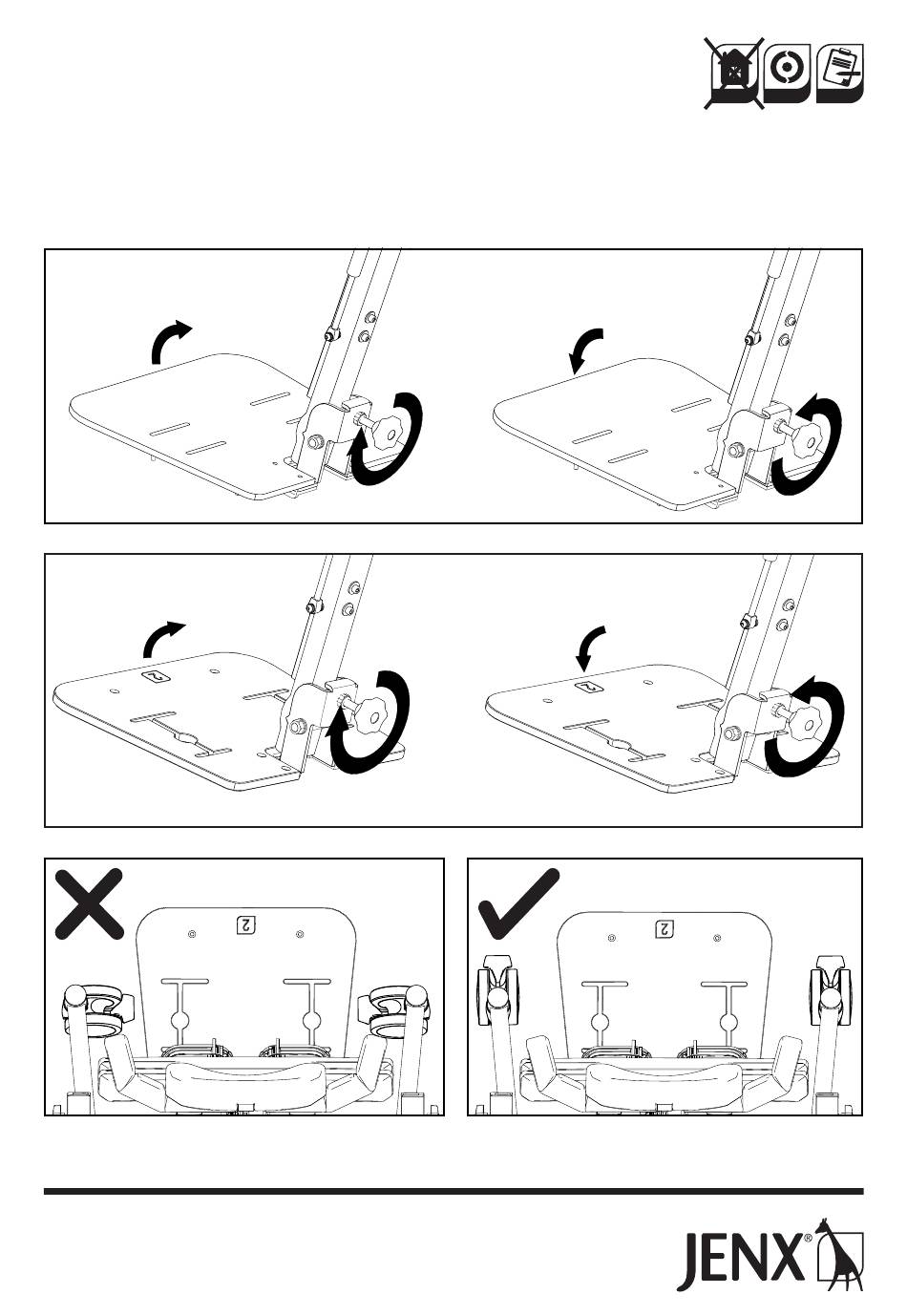 2

2

2

2

JENX®