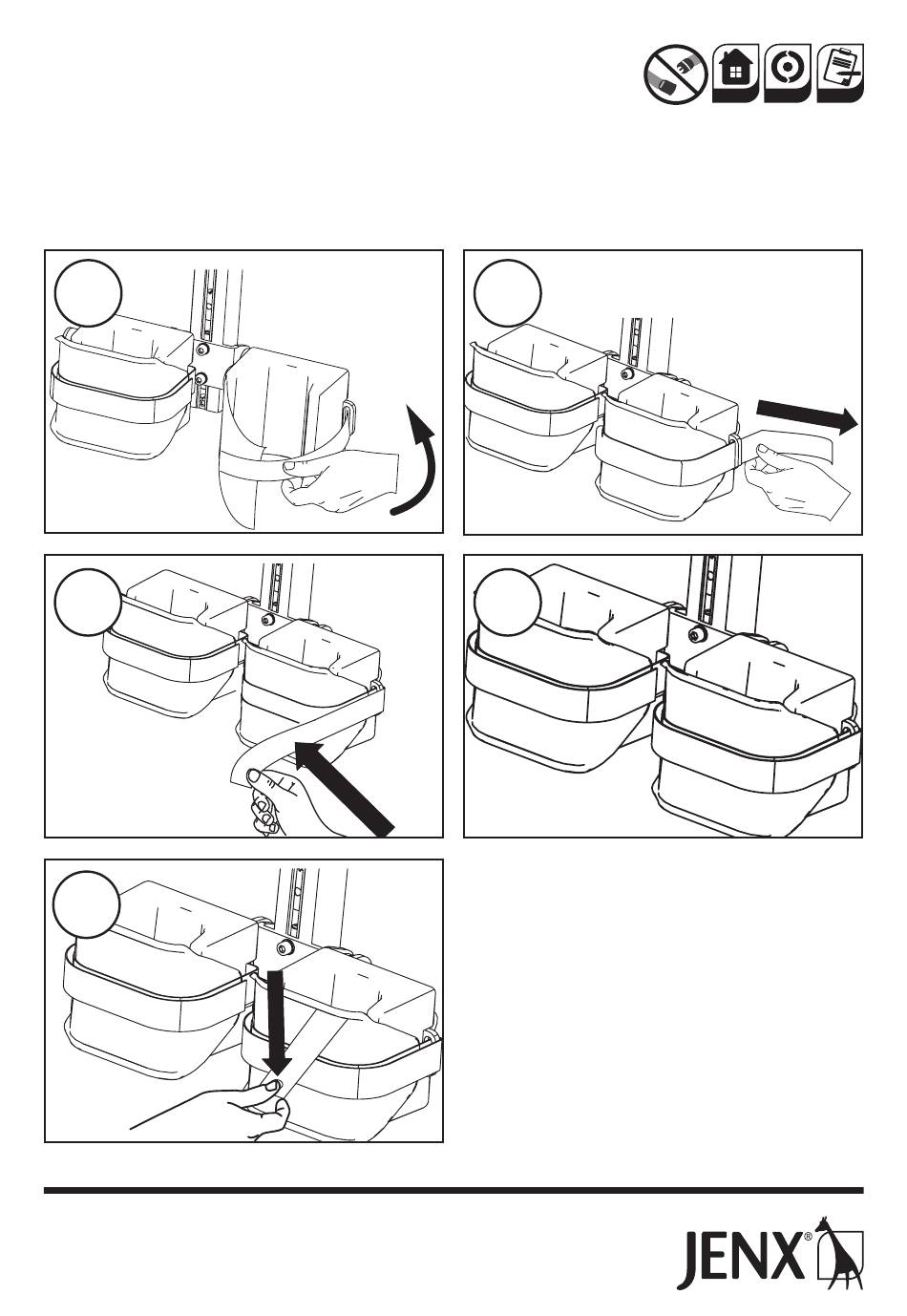 JENX®