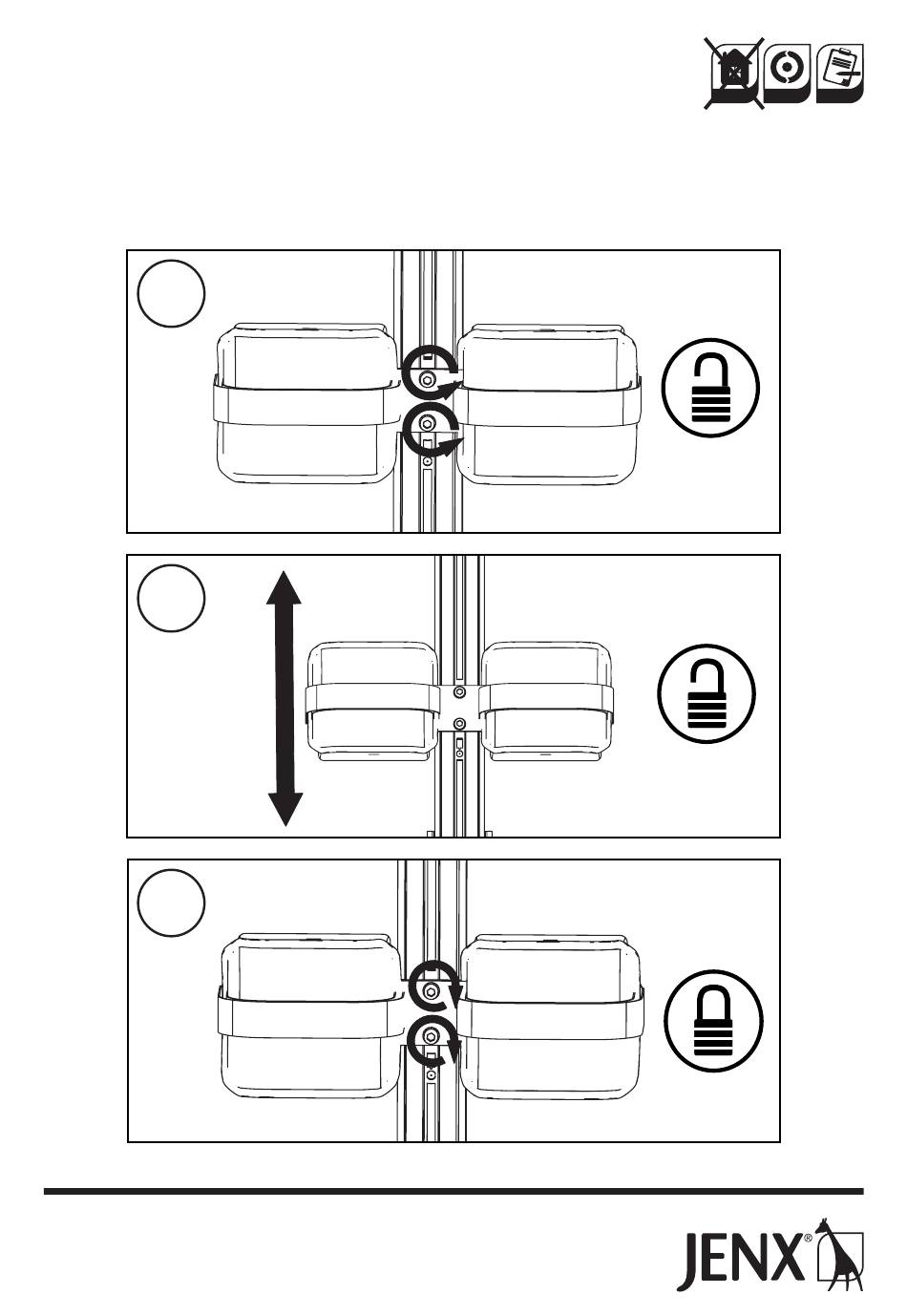 JENX®