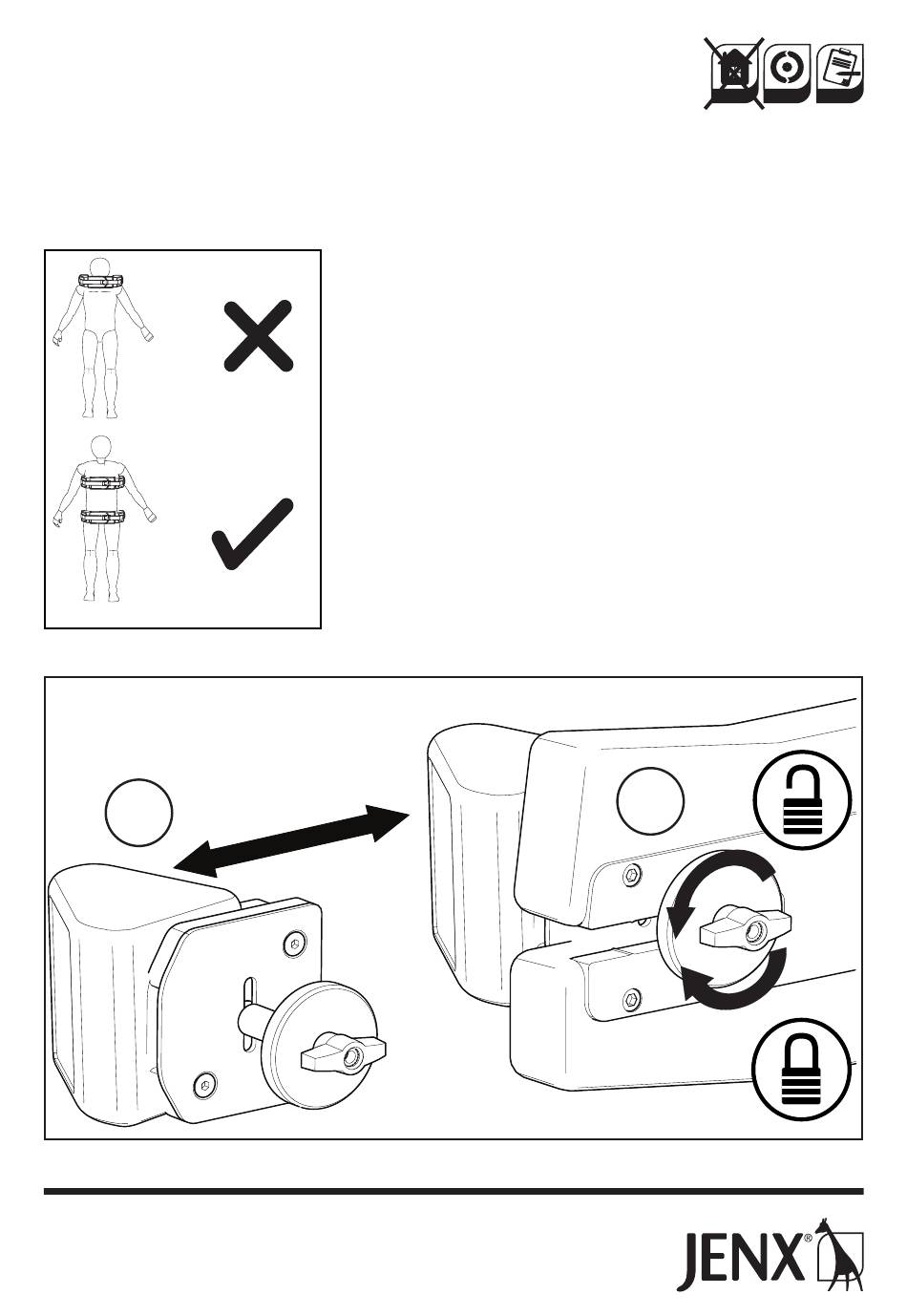 JENX®