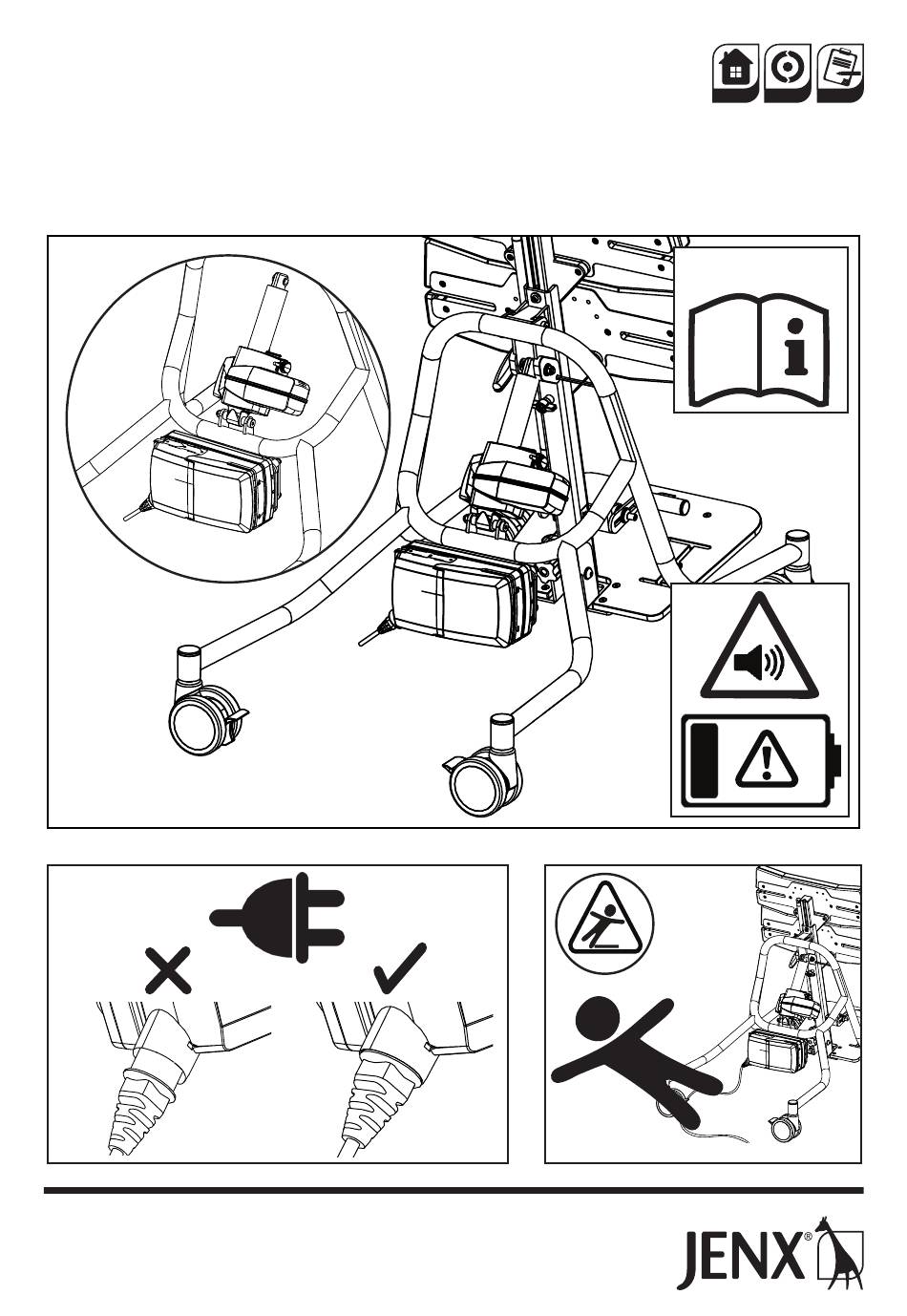 JENX®