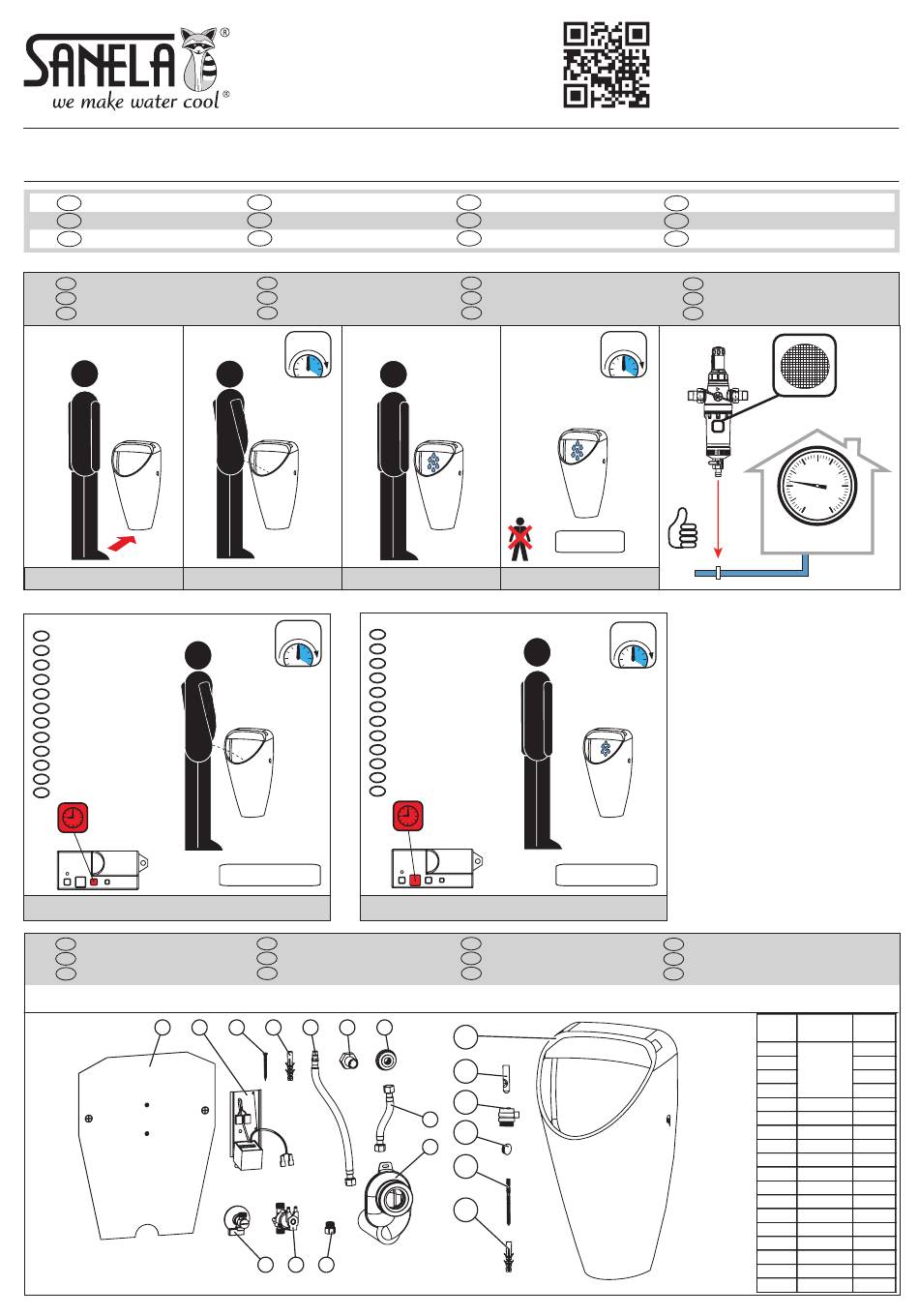 SANELA®
we make water cool®