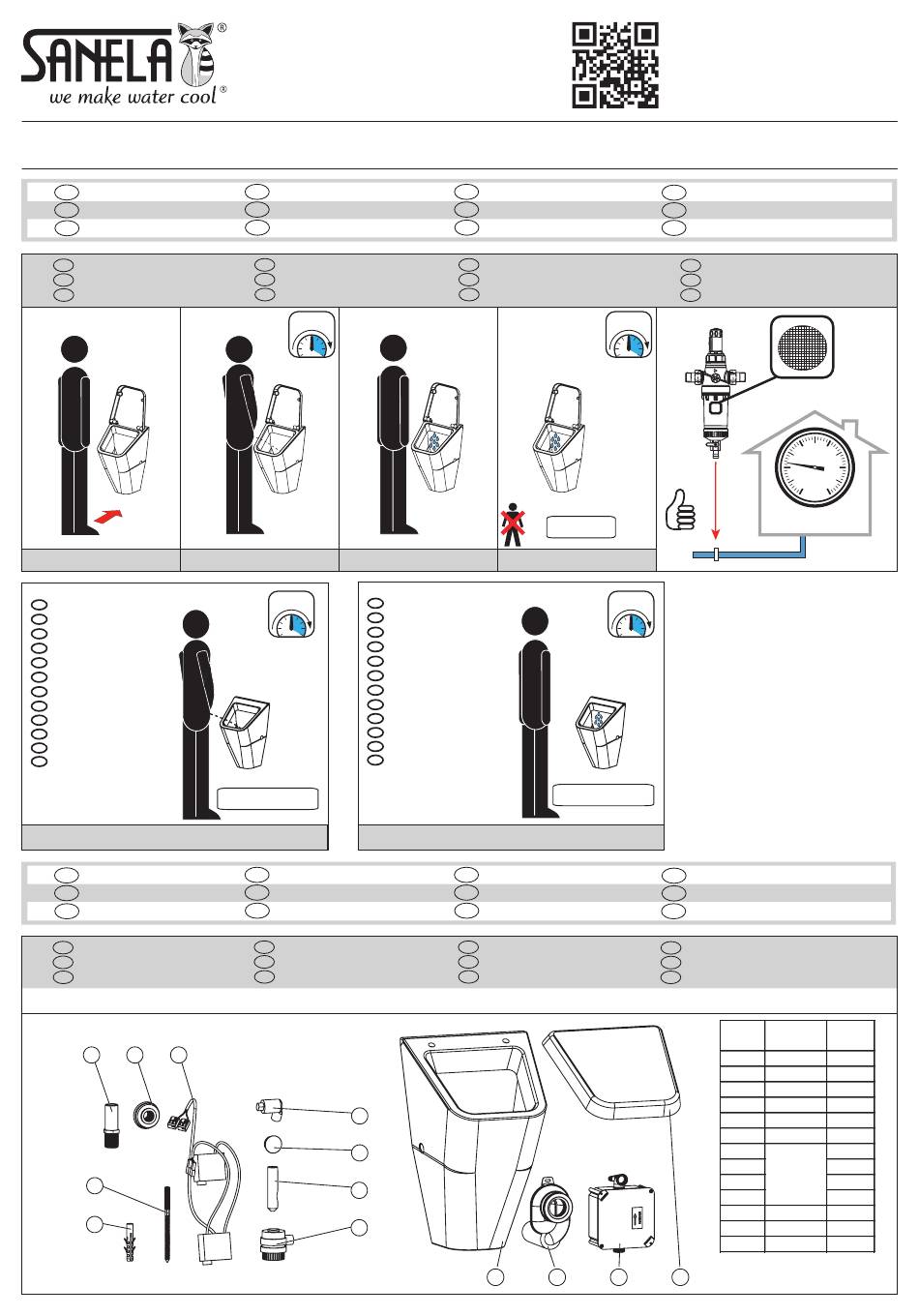 SANELA®
we make water cool®