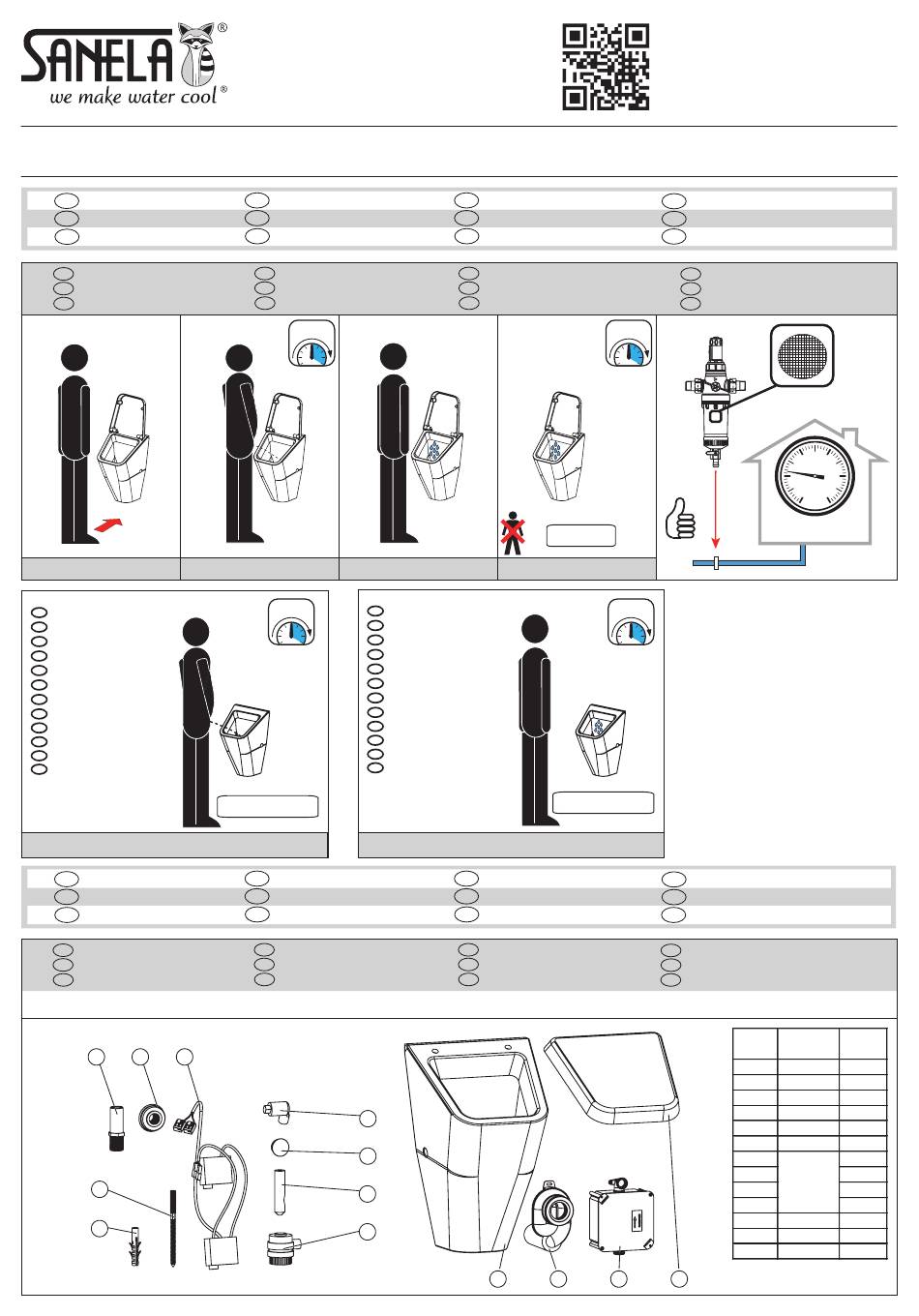 SANELA®
we make water cool®