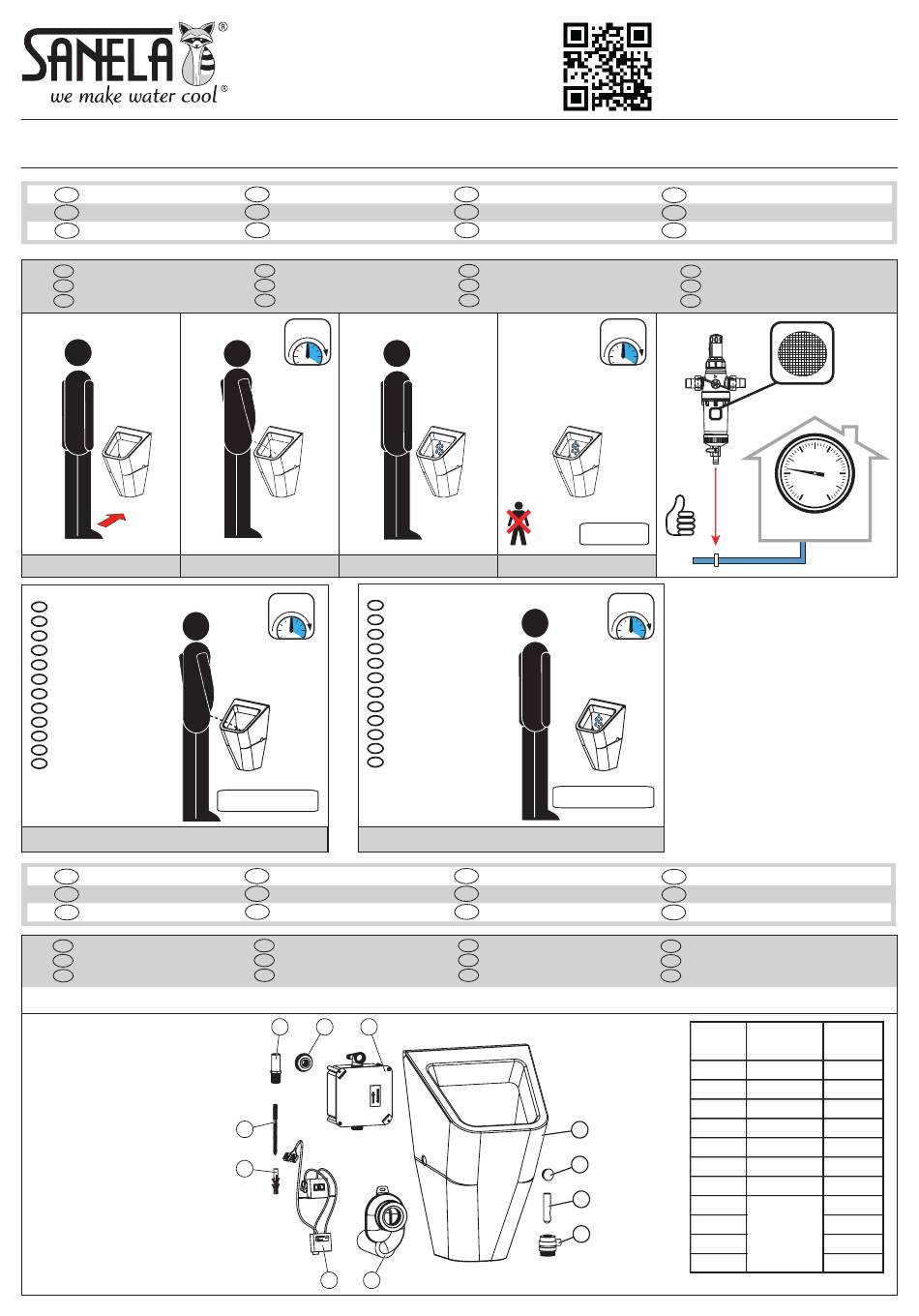 SANELA®
we make water cool®