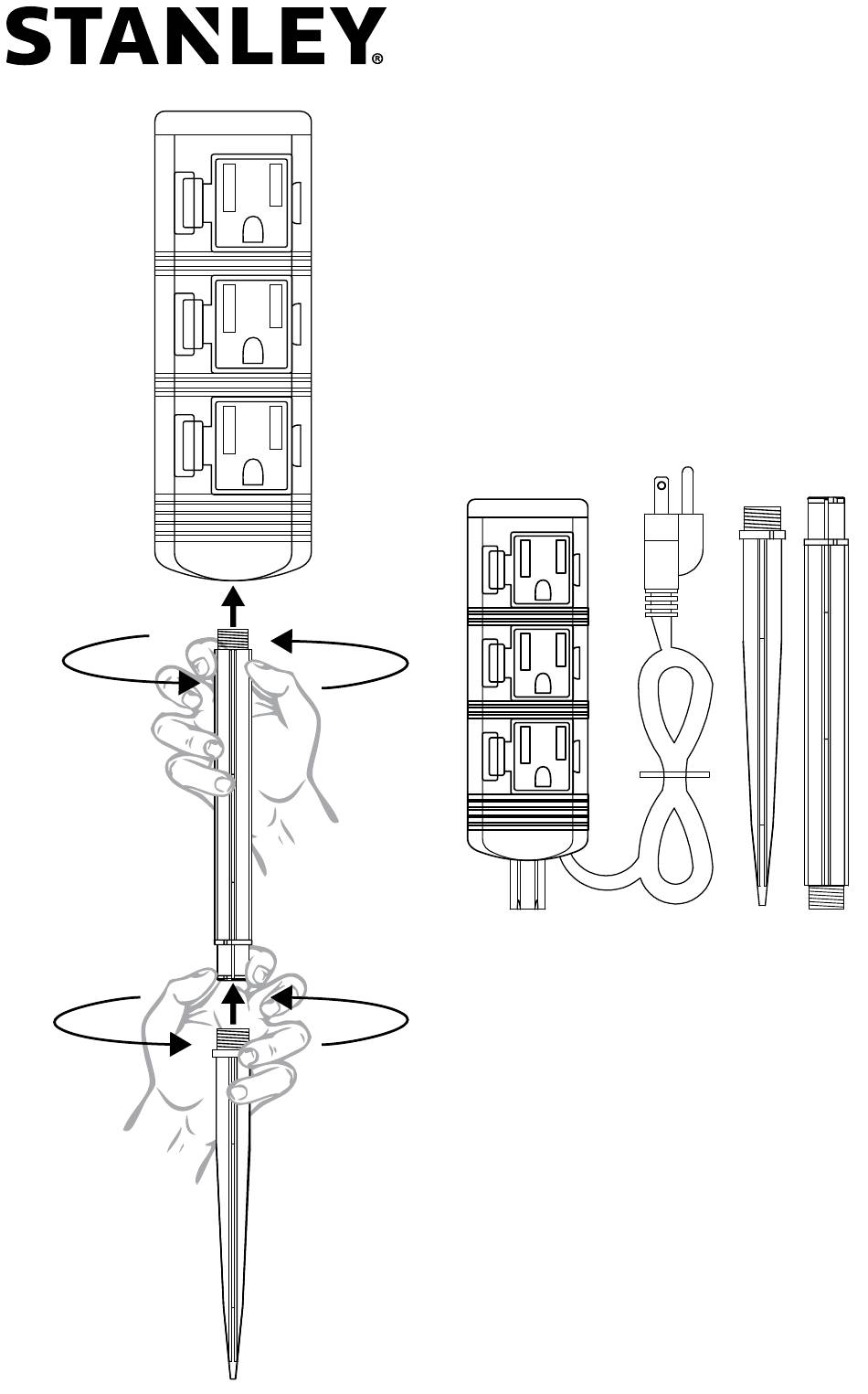 STANLEY®