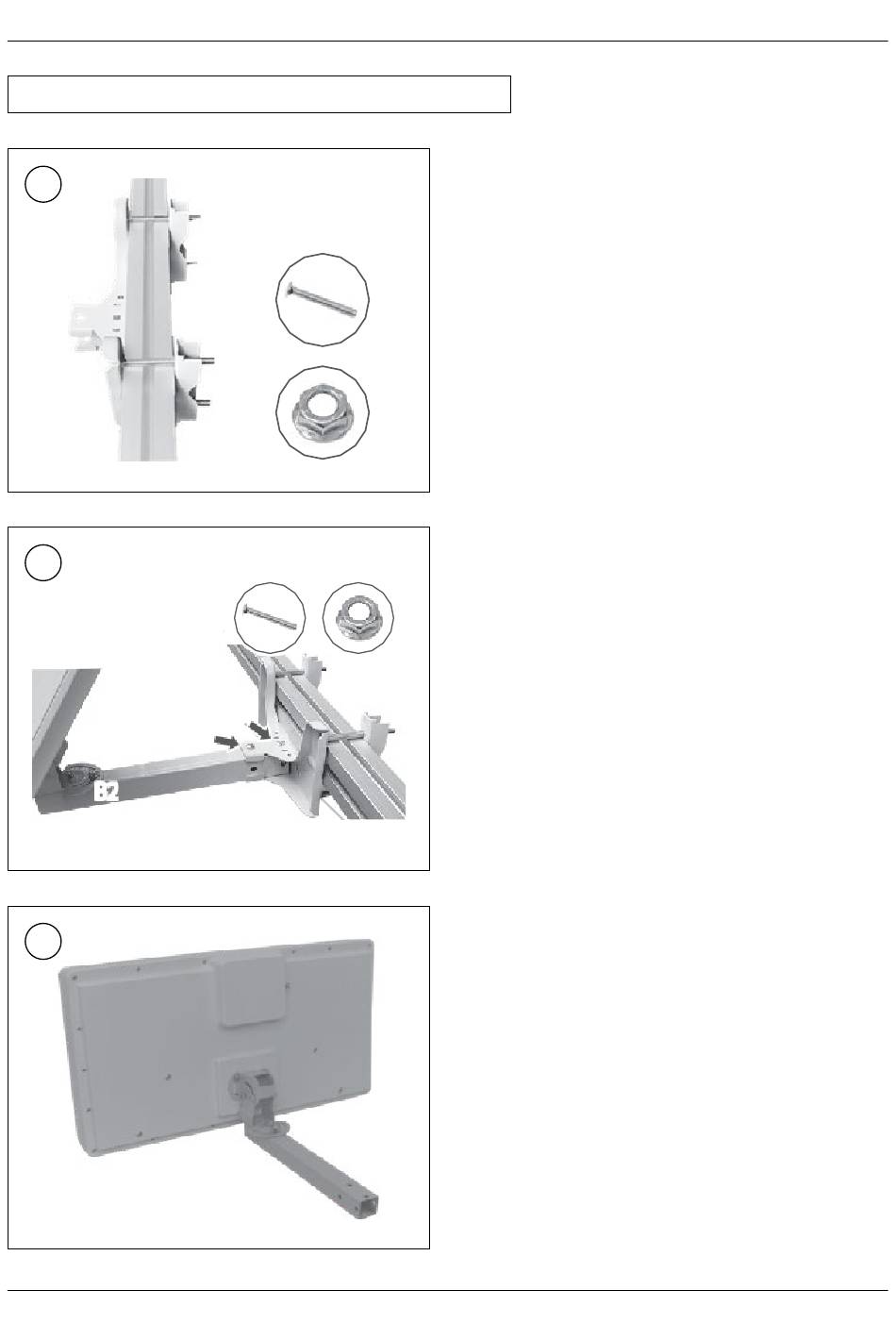 B2