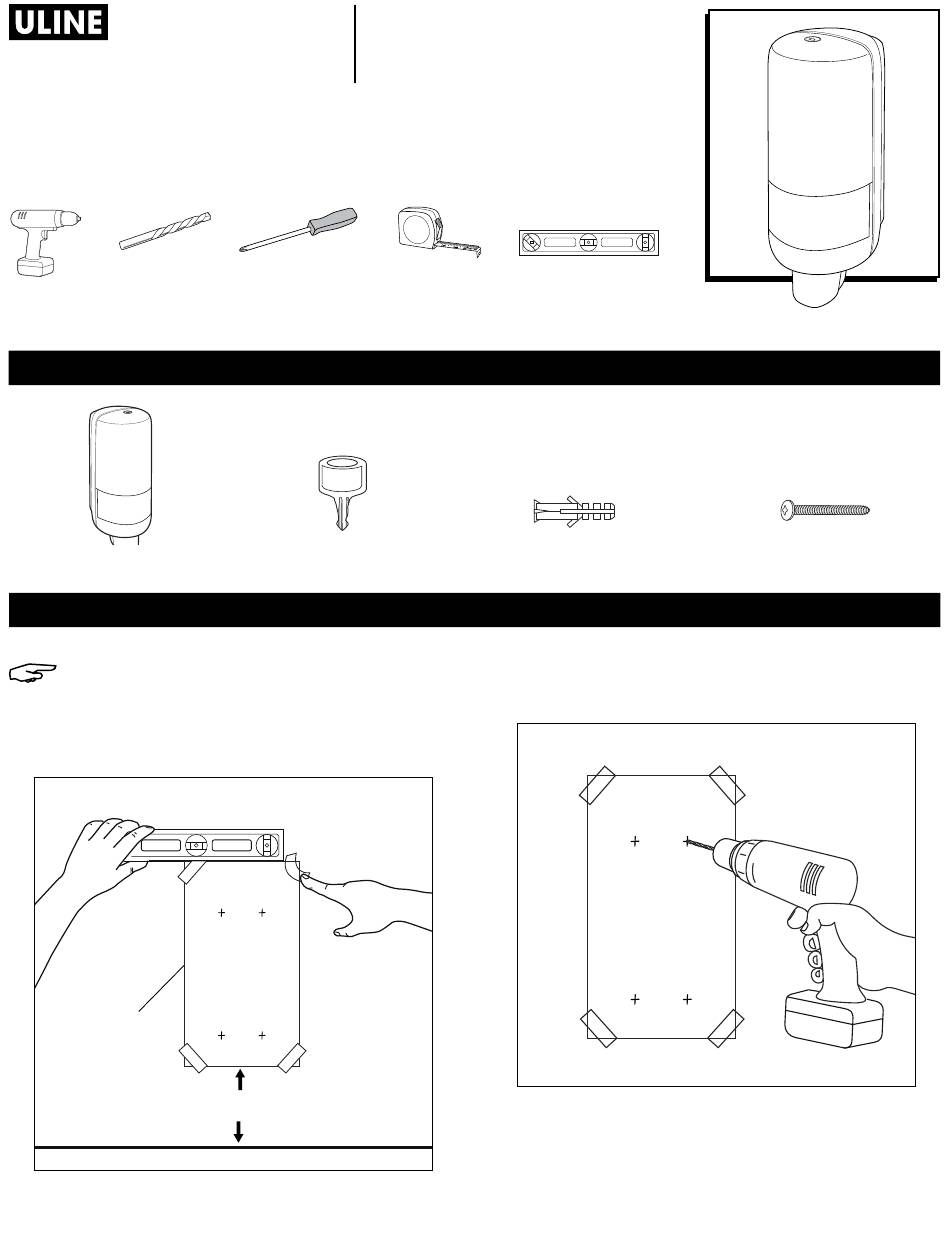 ULINE