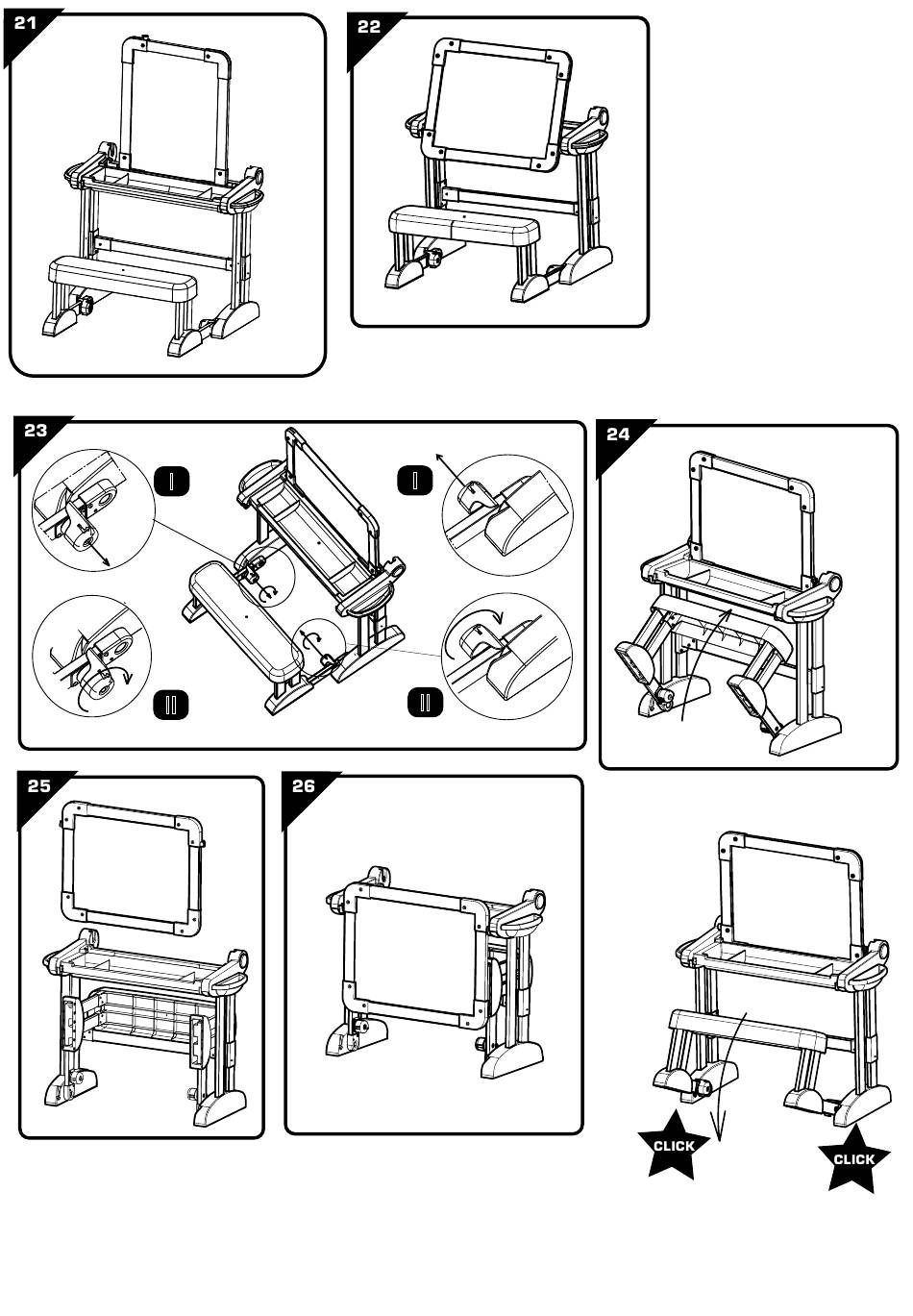 21

22

23

I

I

II

II

24

25

26

CLICK

CLICK