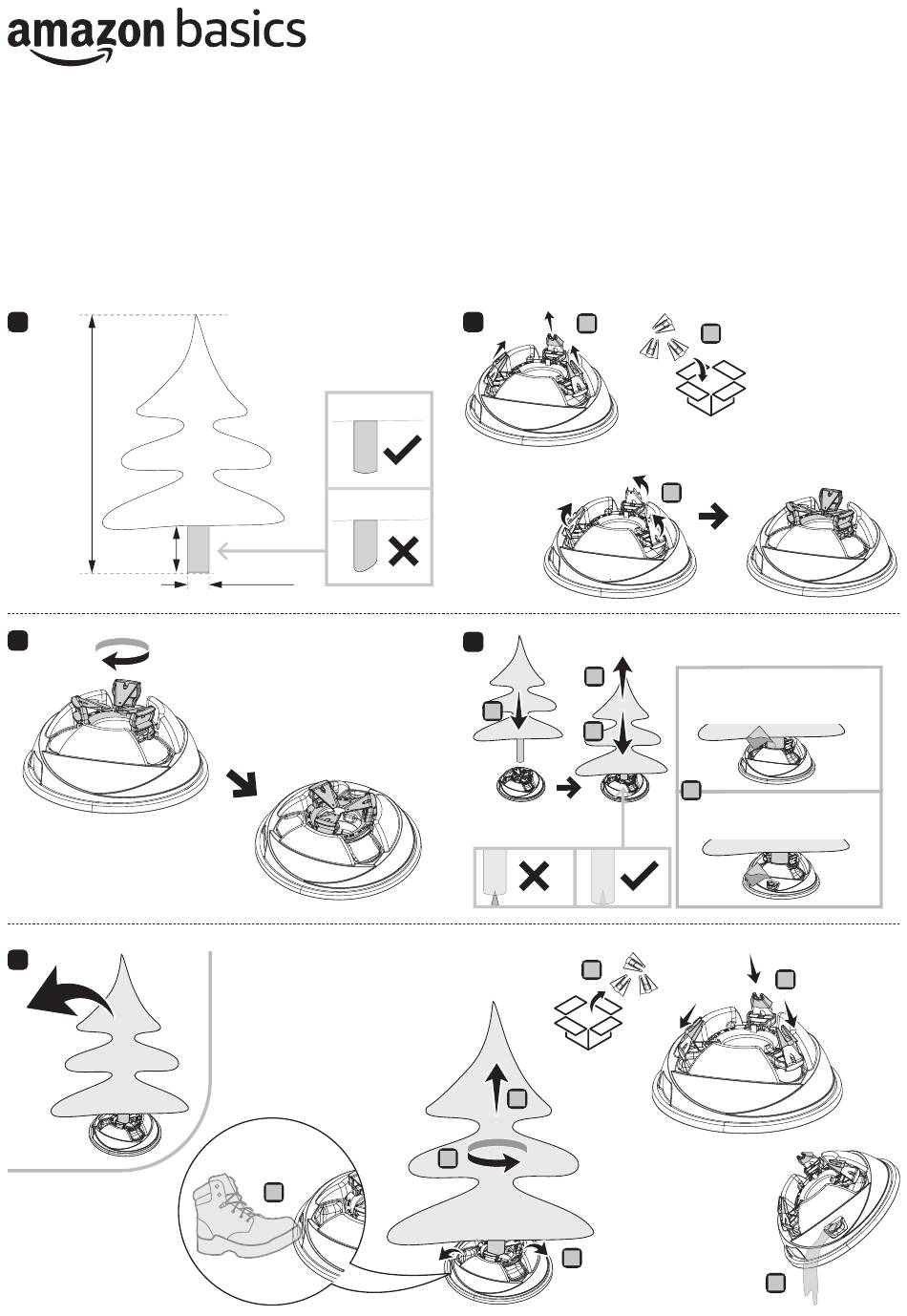 amazon basics