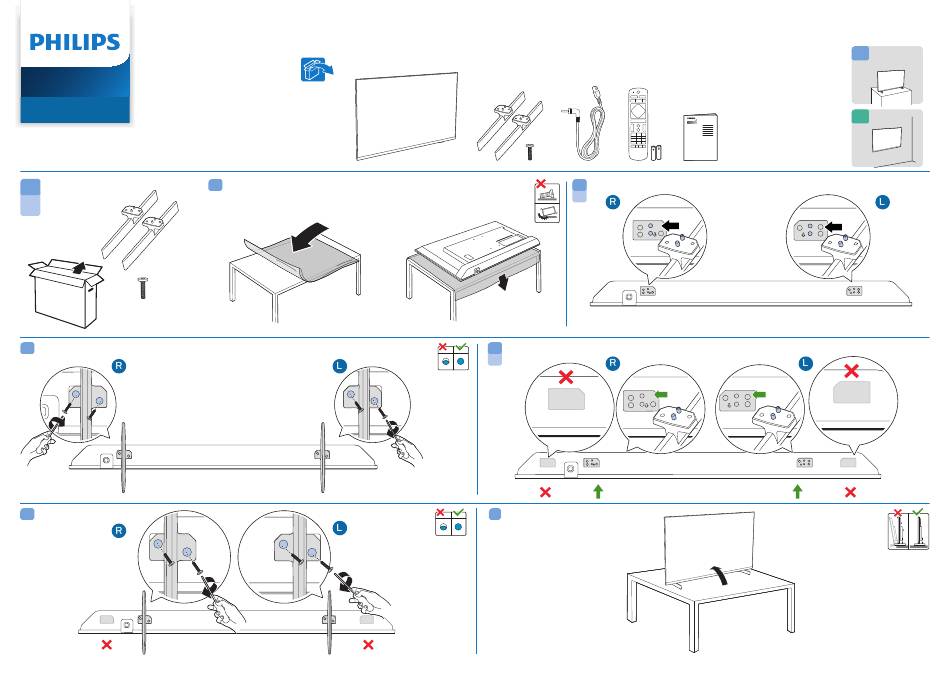 PHILIPS

R

L

R

L

R

L

R

L