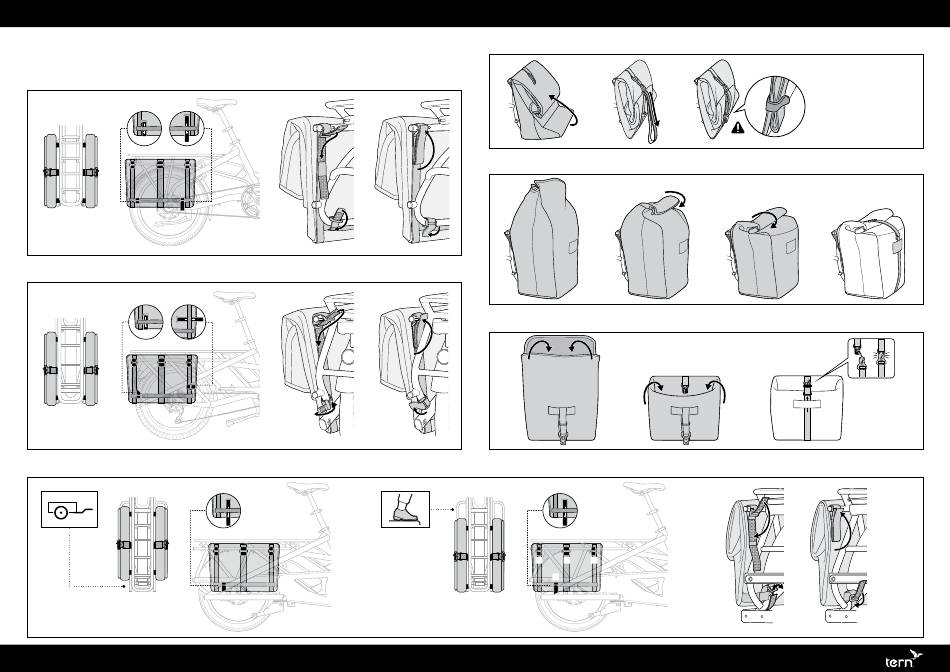 tern