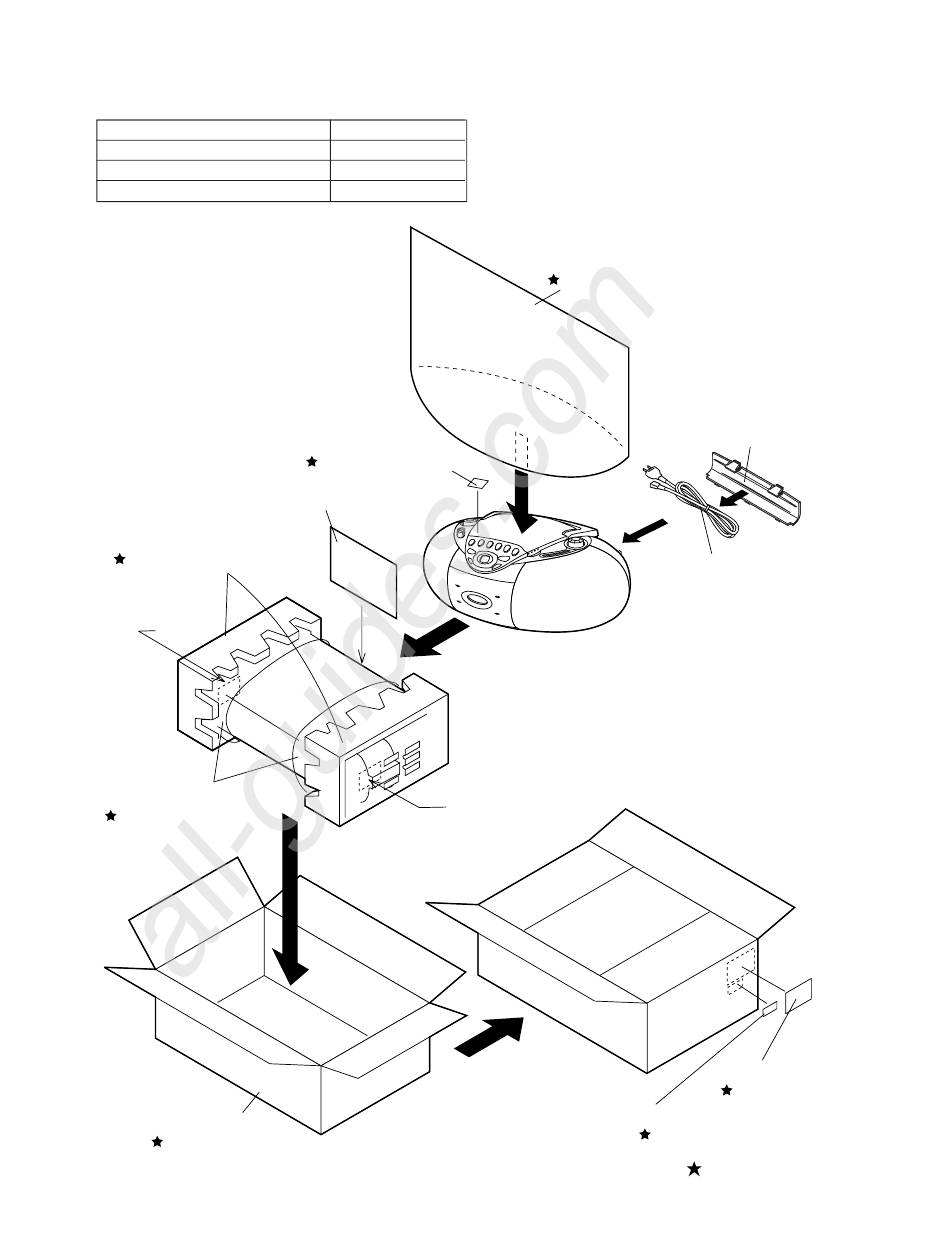 all-guides.com