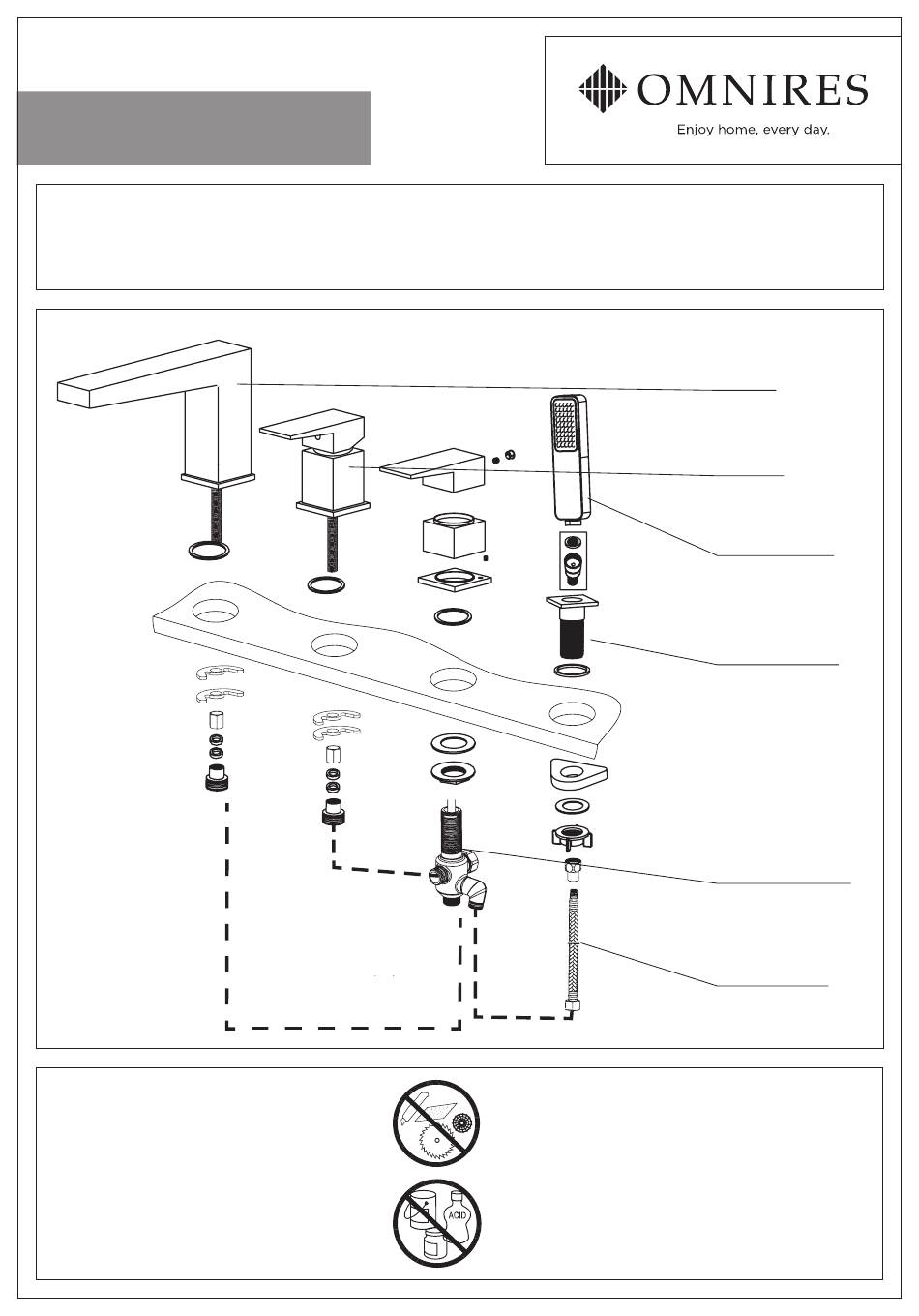 OMNIRES

Enjoy home, every day.

ACID