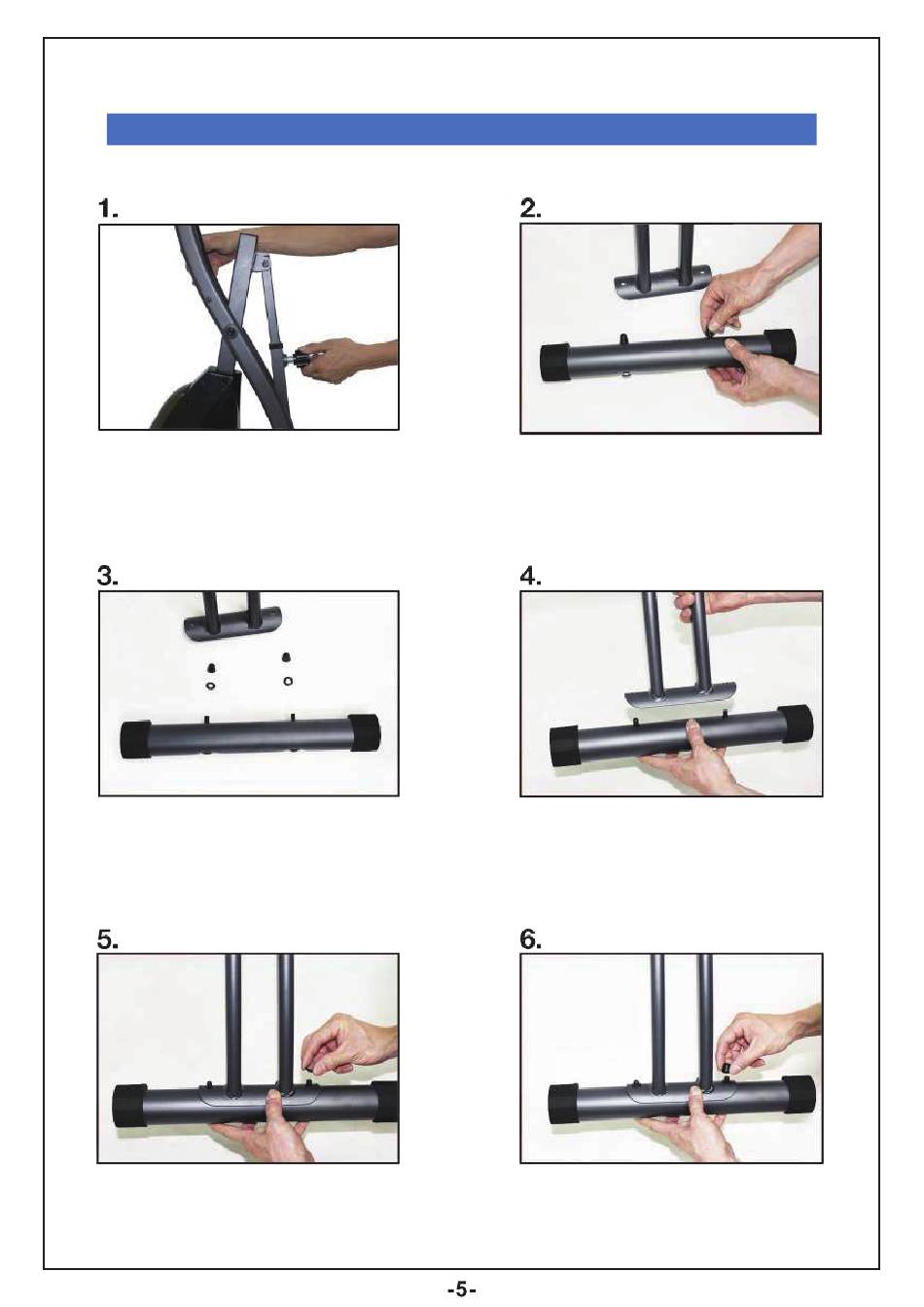 1.

2.

3.

4.

5.

6.

-5-