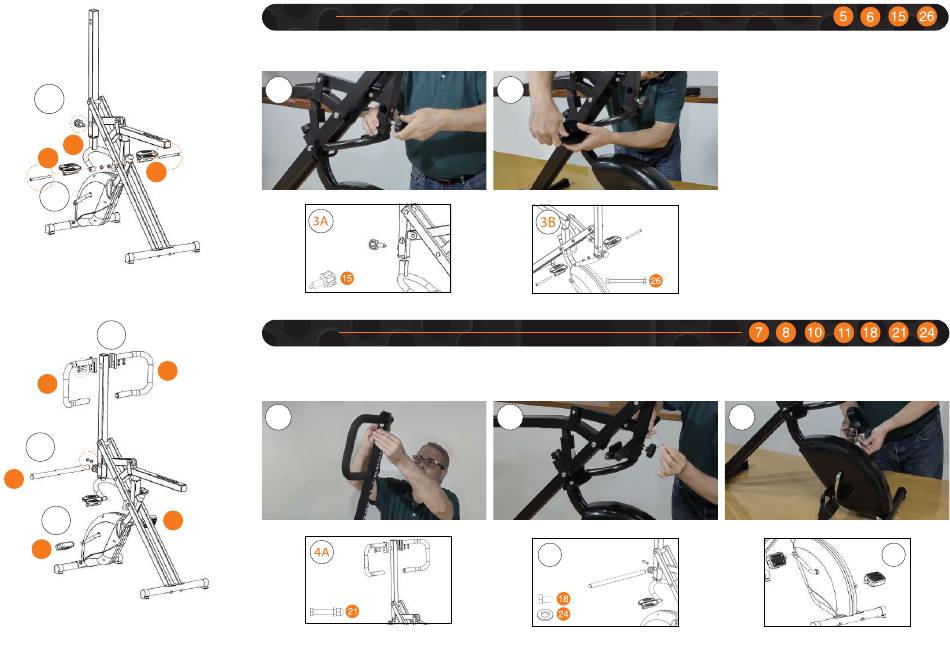 5 6 15 26

3A

15

3B

26

7 8 10 11 18 21 24

4A

21

18

24