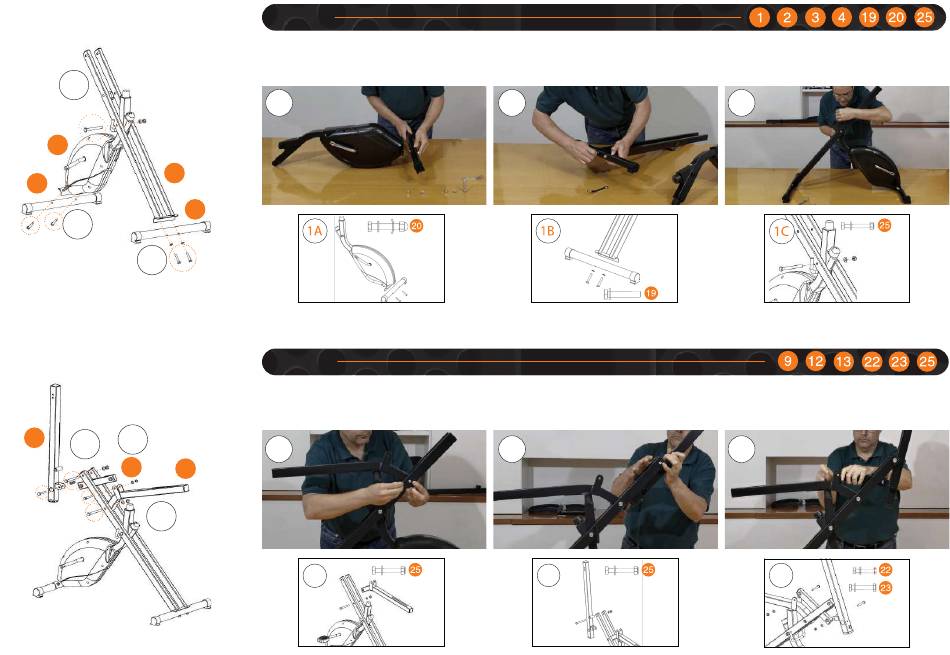 1 2 3 4 19 20 25

1A 20

1B 19

1C 25

9 12 13 22 23 25

25

25

22
23