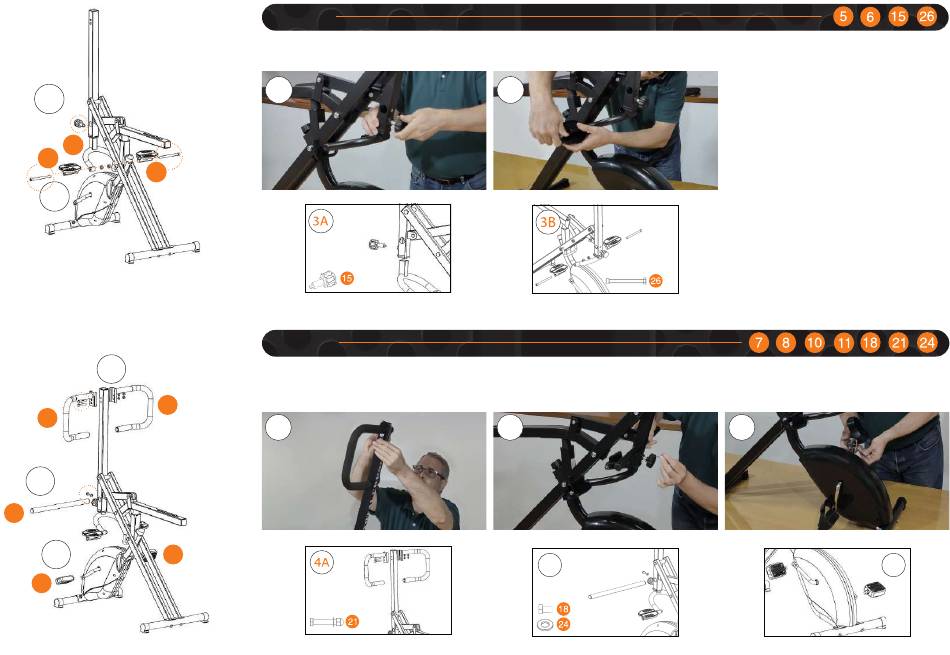 5 6 15 26

3A

15

3B

26

7 8 10 11 18 21 24

4A

21

18

24