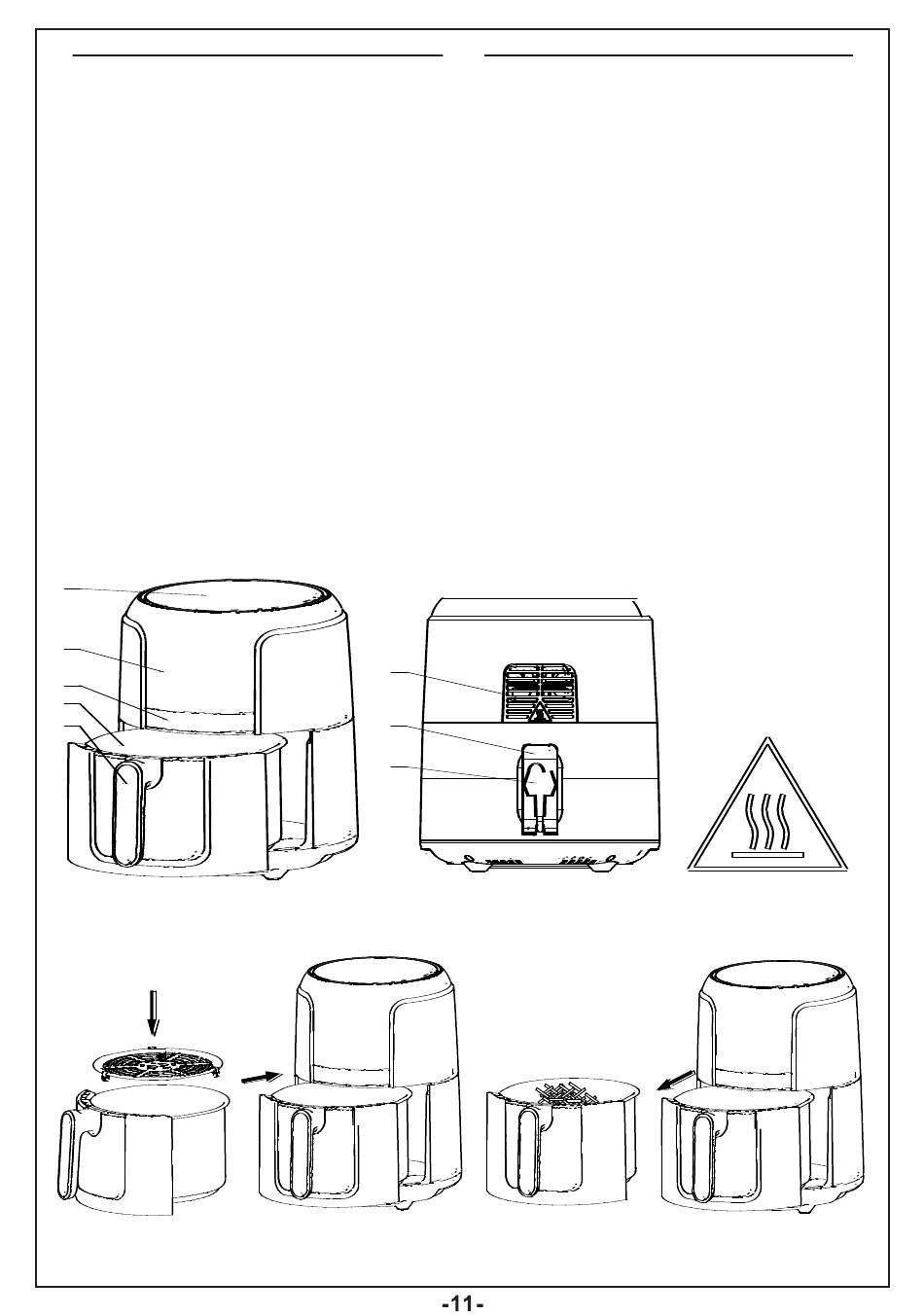 -11-