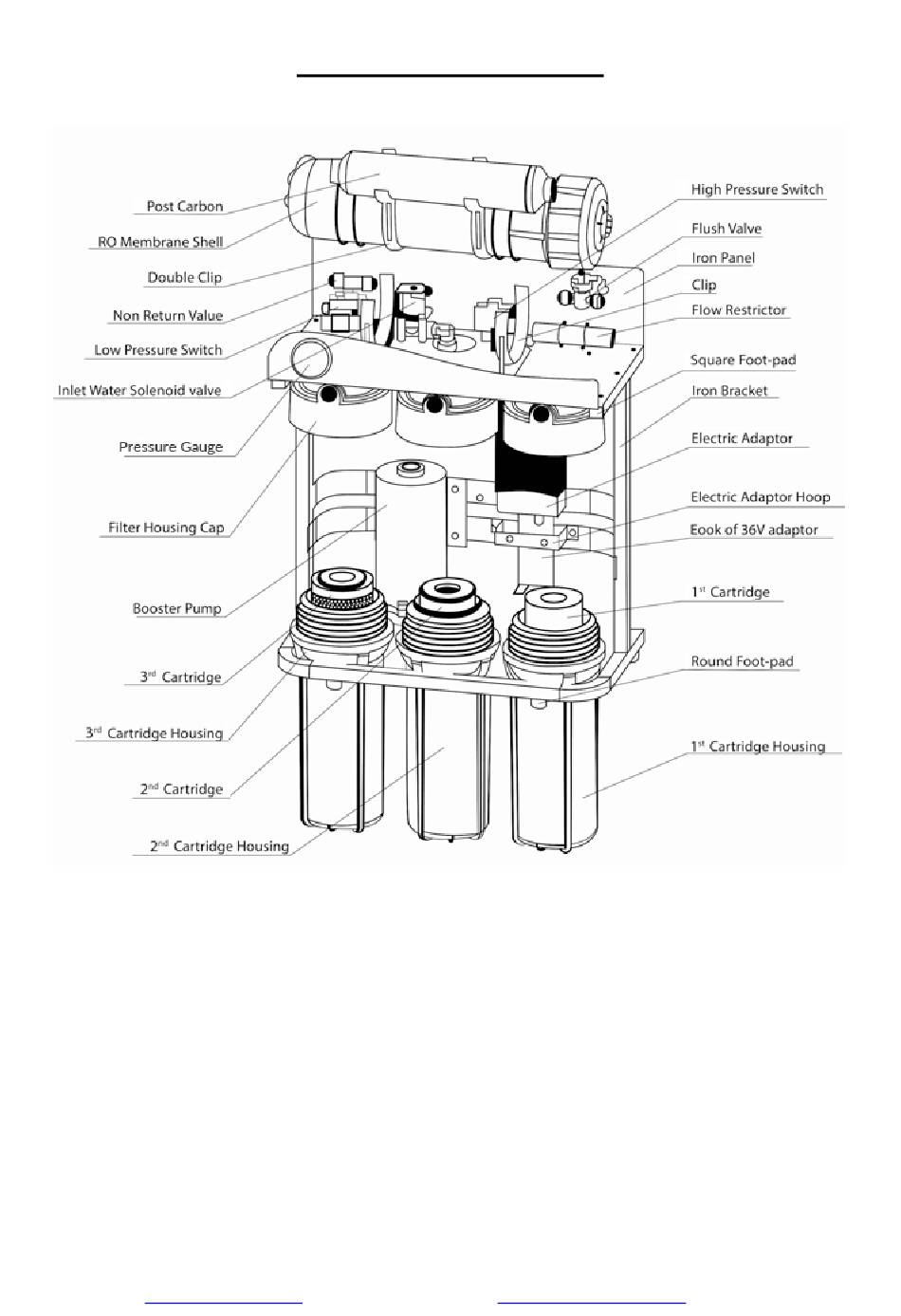 Post Carbon
RO Membrane Shell
Double Clip
Non Return Value
Low Pressure Switch
Inlet Water Solenoid valve
Pressure Gauge
Filter Housing Cap
Booster Pump
3rd Cartridge
3rd Cartridge Housing
2nd Cartridge
2nd Cartridge Housing

High Pressure Switch
Flush Valve
Iron Panel
Clip
Flow Restrictor
Square Foot-pad
Iron Bracket
Electric Adaptor
Electric Adaptor Hoop
Eook of 36V adaptor
1st Cartridge
Round Foot-pad
1st Cartridge Housing