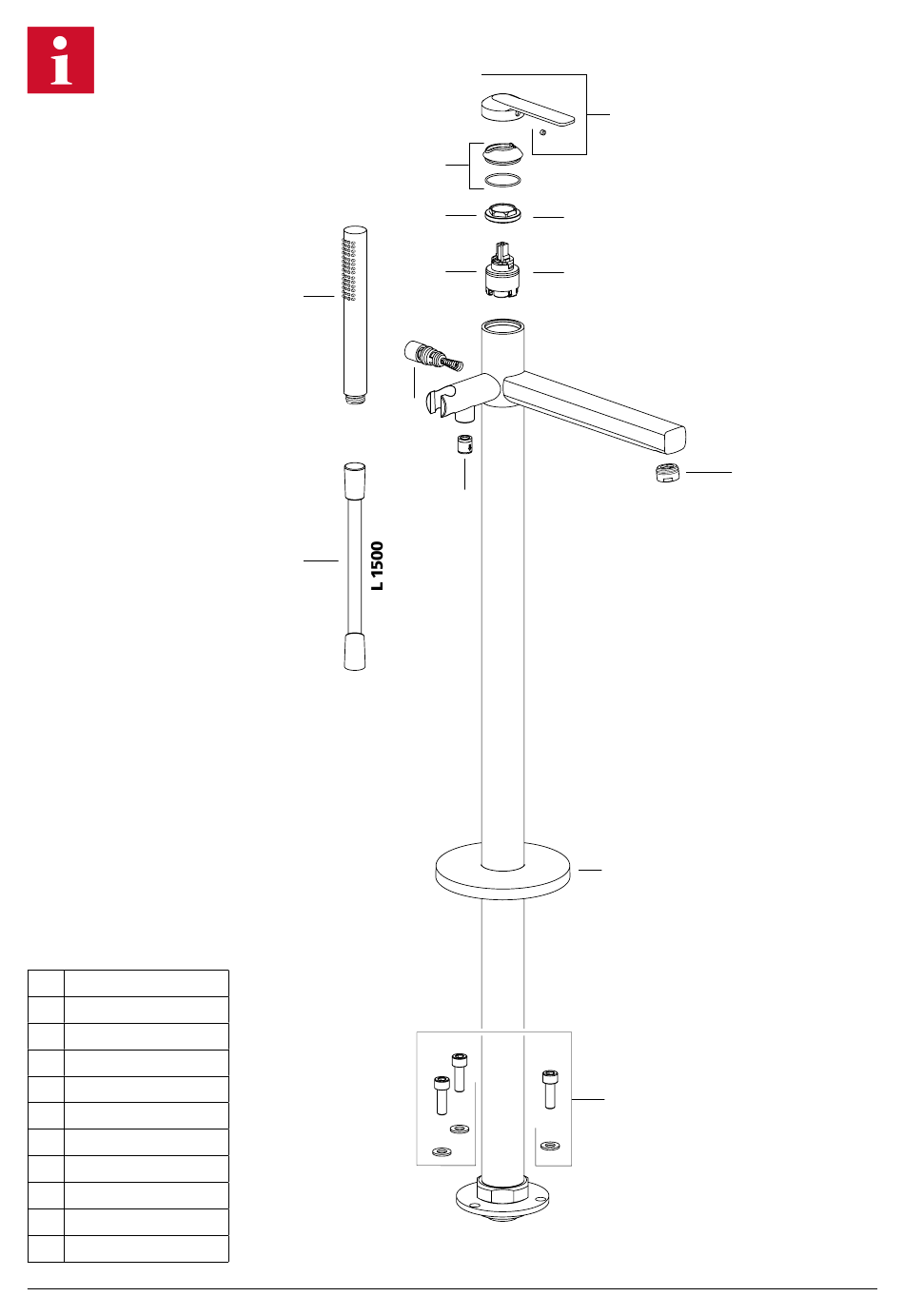 i

L 1500