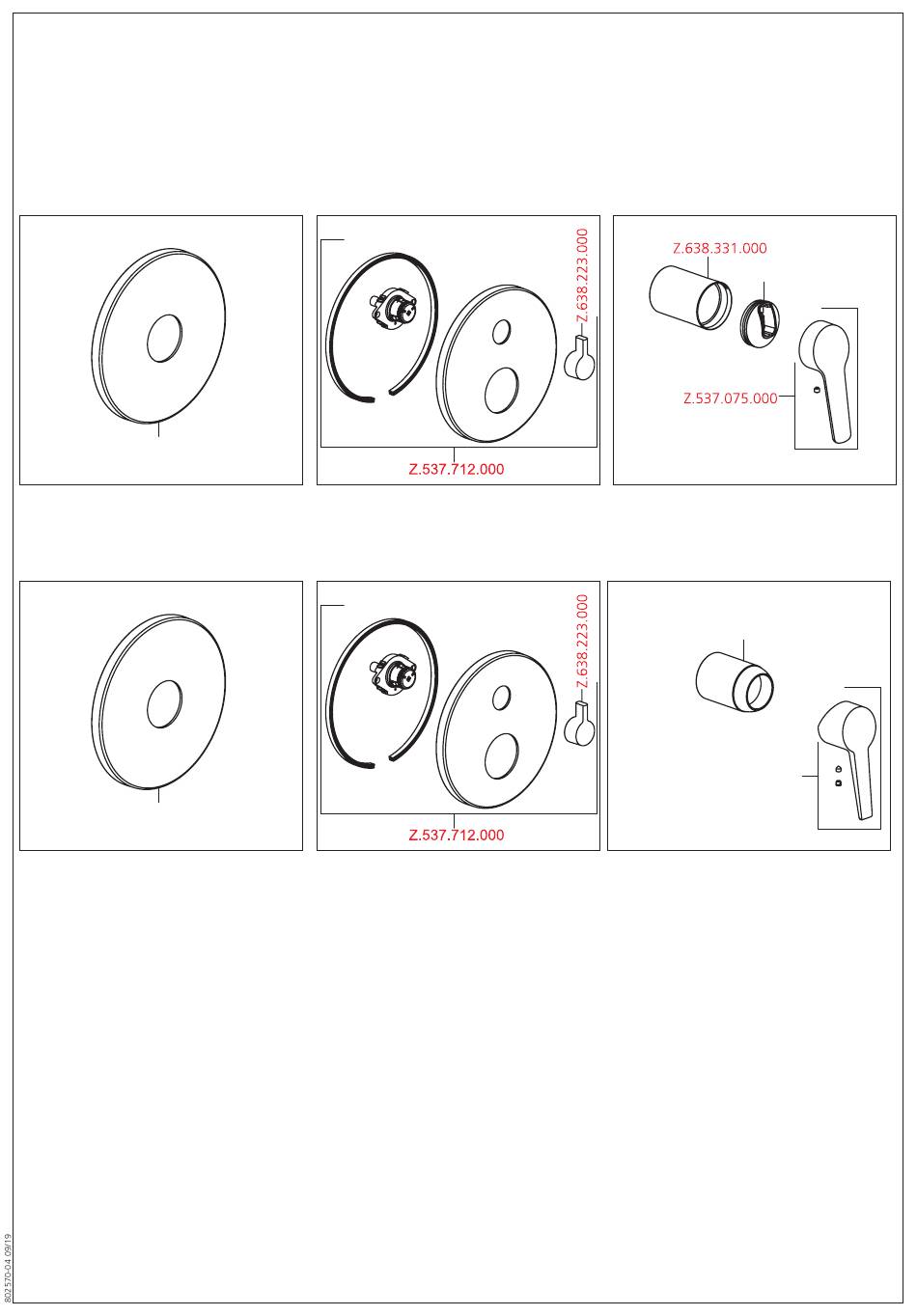 Z.638.223.000

Z.537.712.000

Z.638.331.000

Z.537.075.000

Z.638.223.000

Z.537.712.000

802570-04 09/19